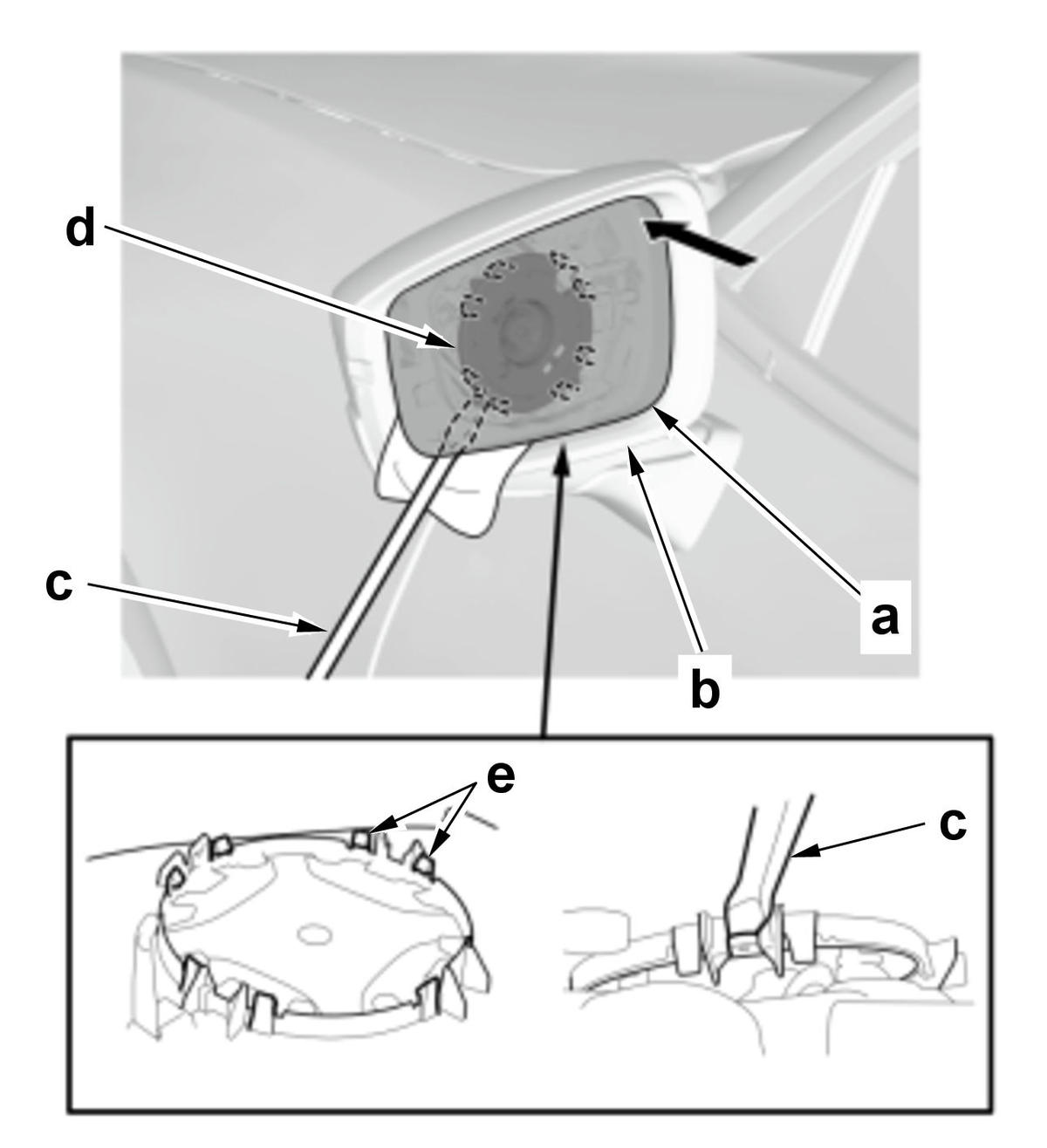 d
c
a
b
e
c