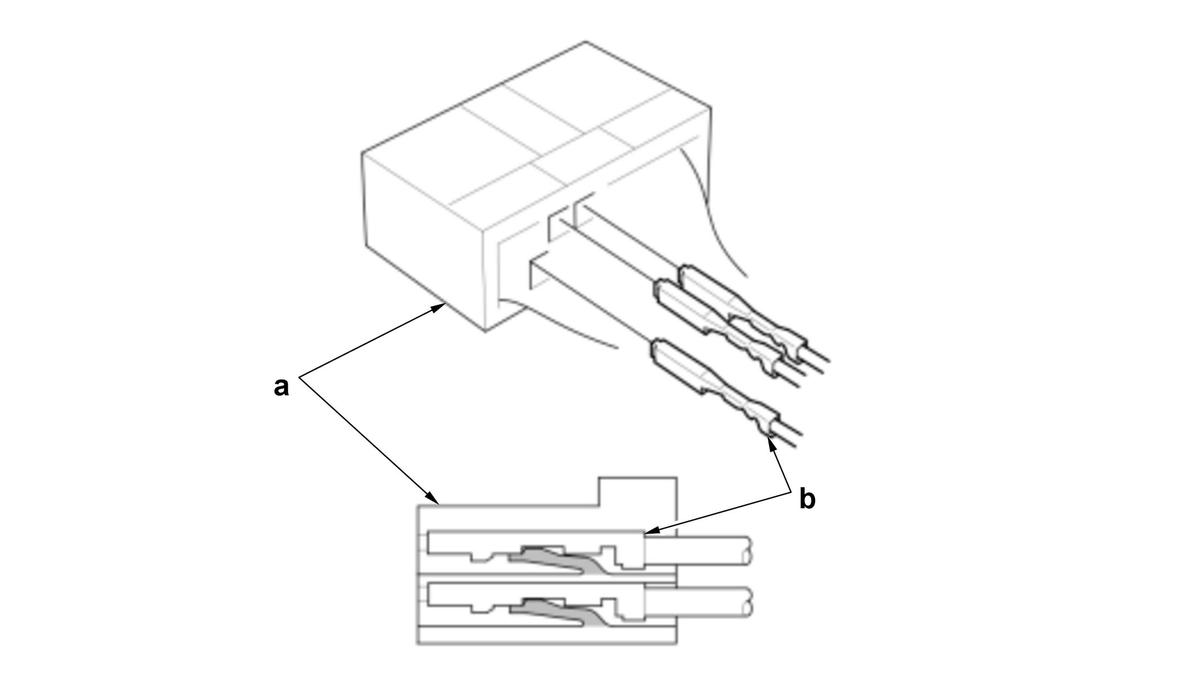 a

b