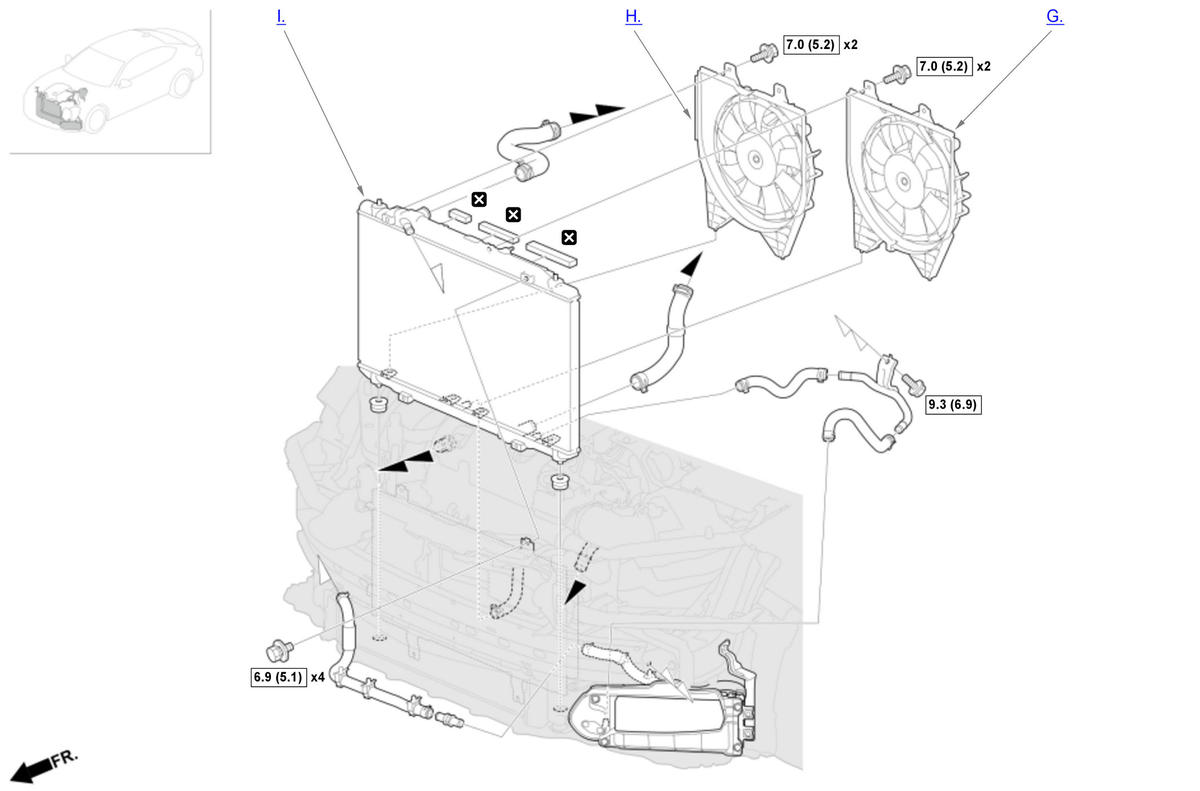 I.

H.

G.

7.0 (5.2) x2

7.0 (5.2) x2

9.3 (6.9)

6.9 (5.1) x4

FR.