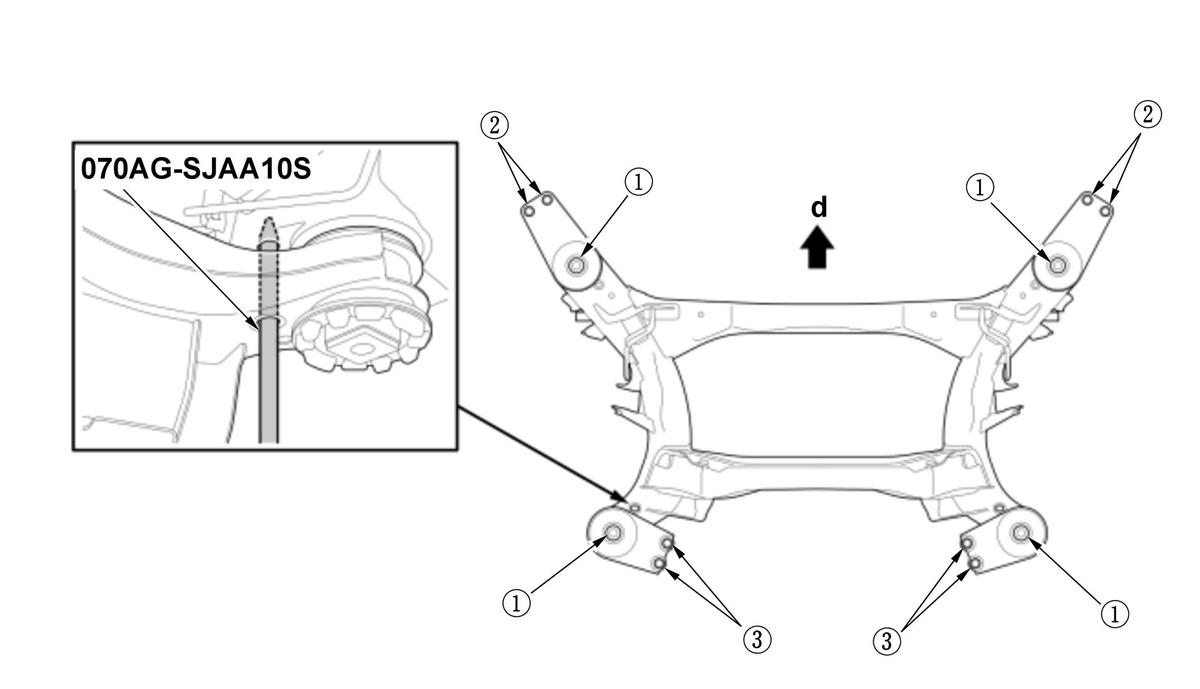 070AG-SJAA10S

②

①

d

①

②

①

③

③

①