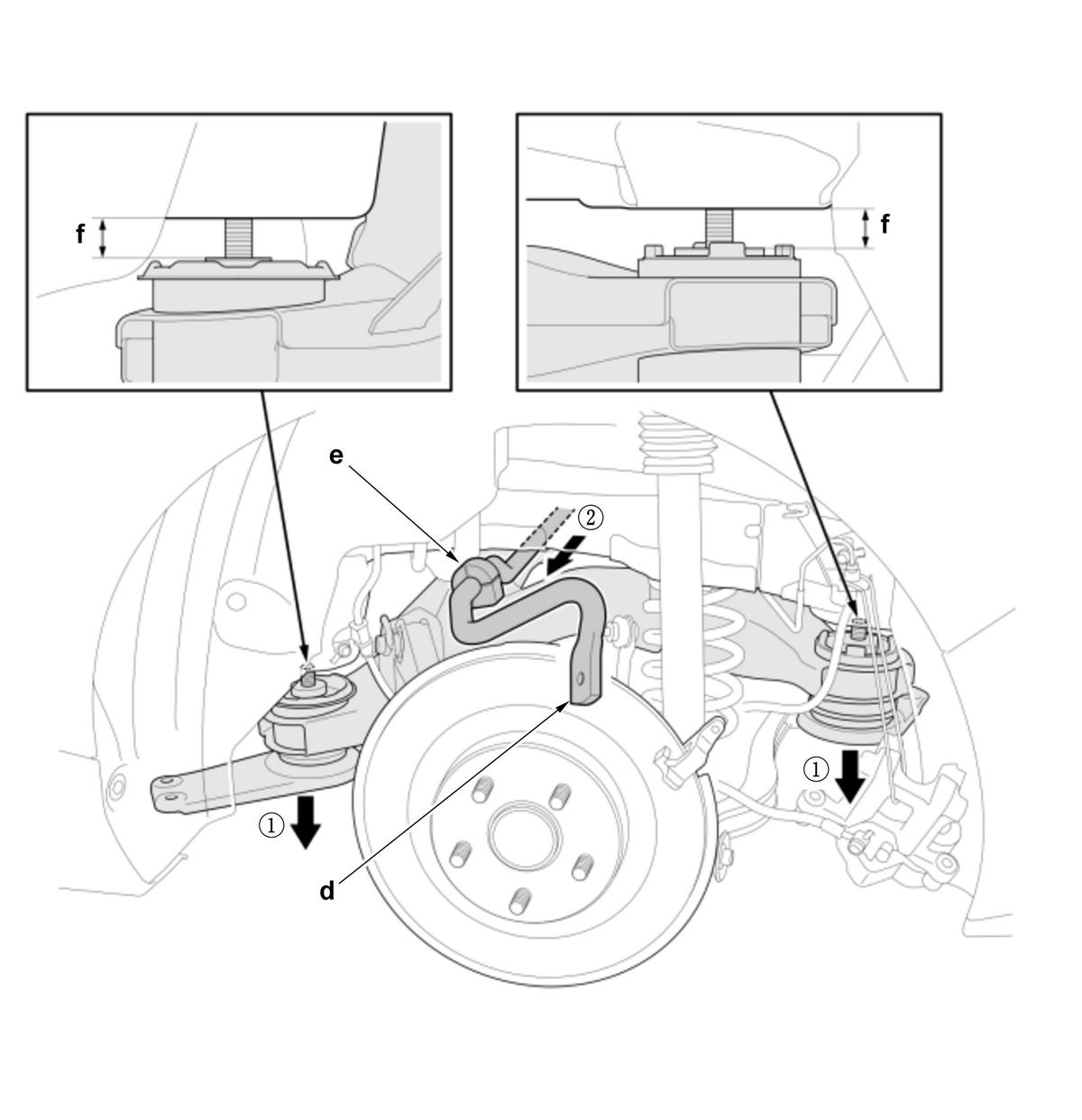 f

f

e

②

①

①

d