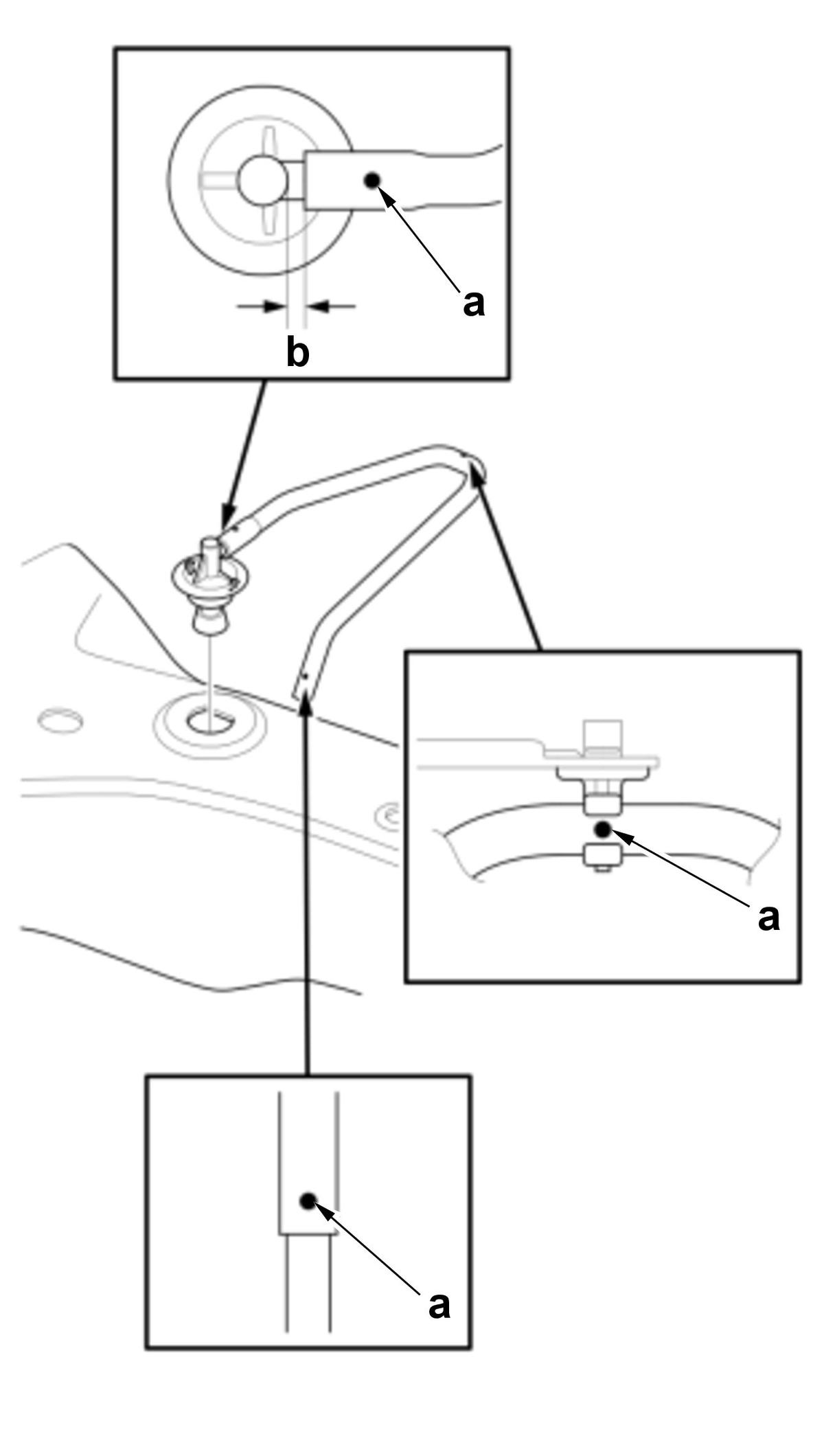 a
b
a
a