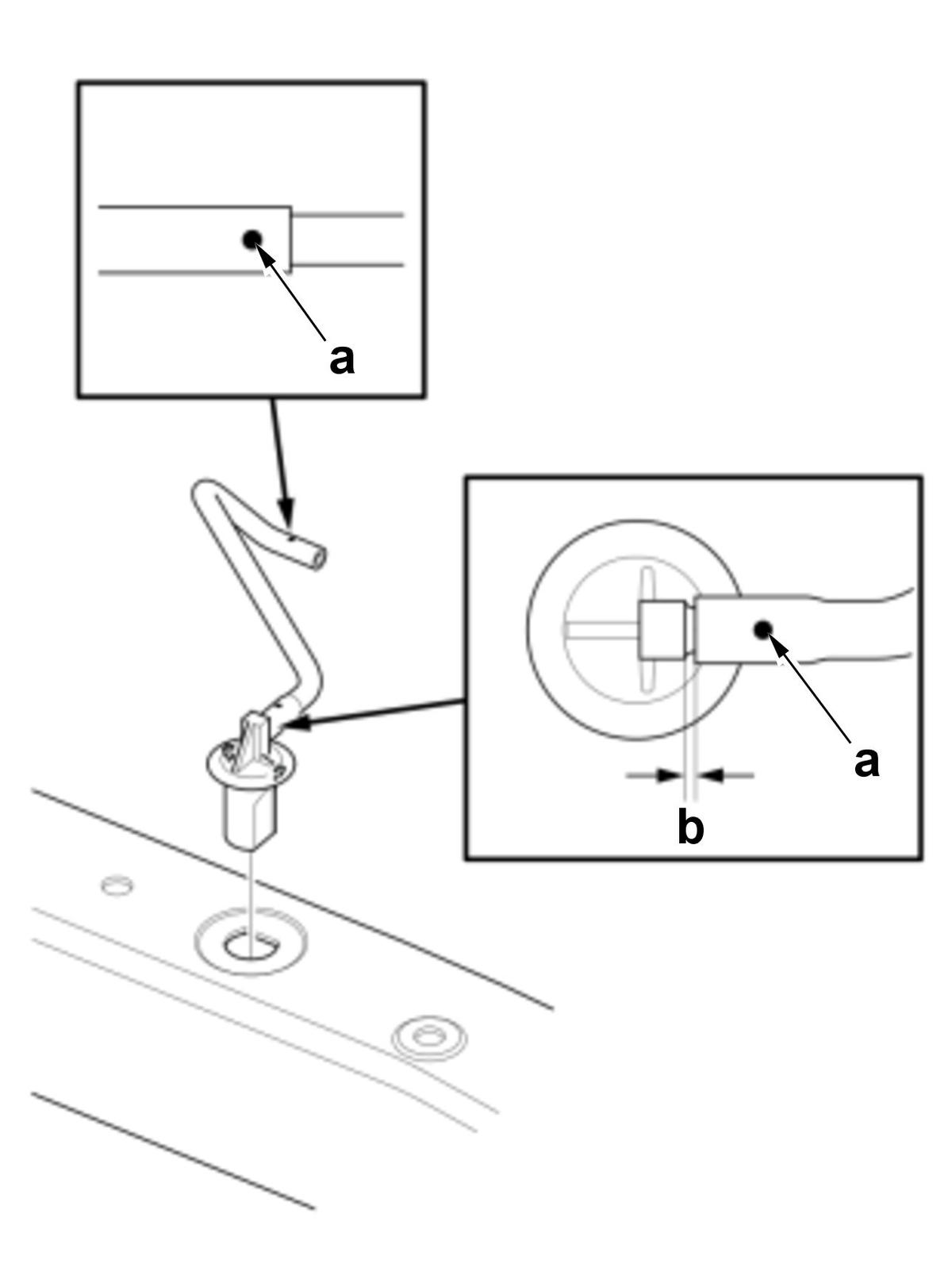 a

a

b