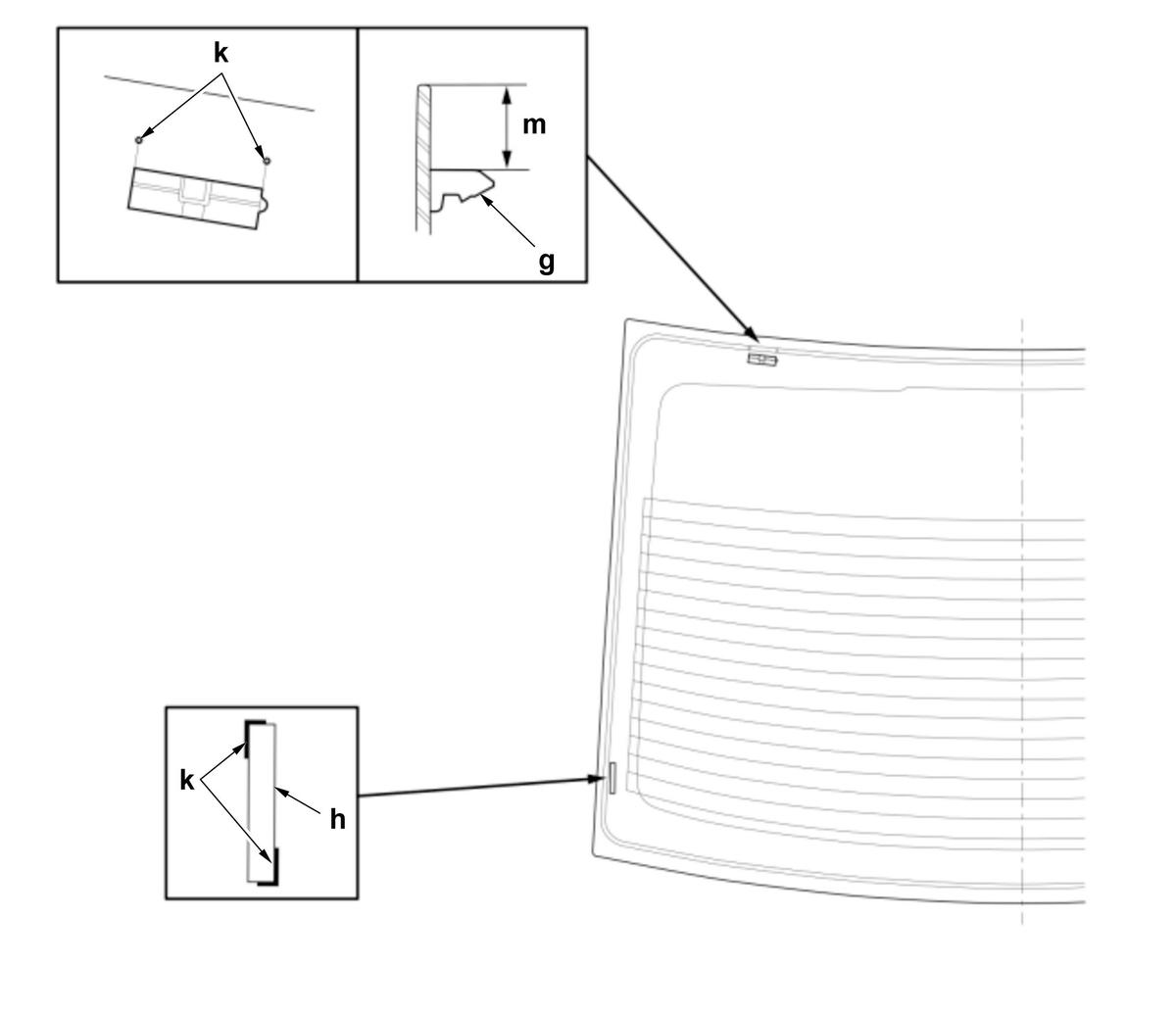 k
m
g
k
h