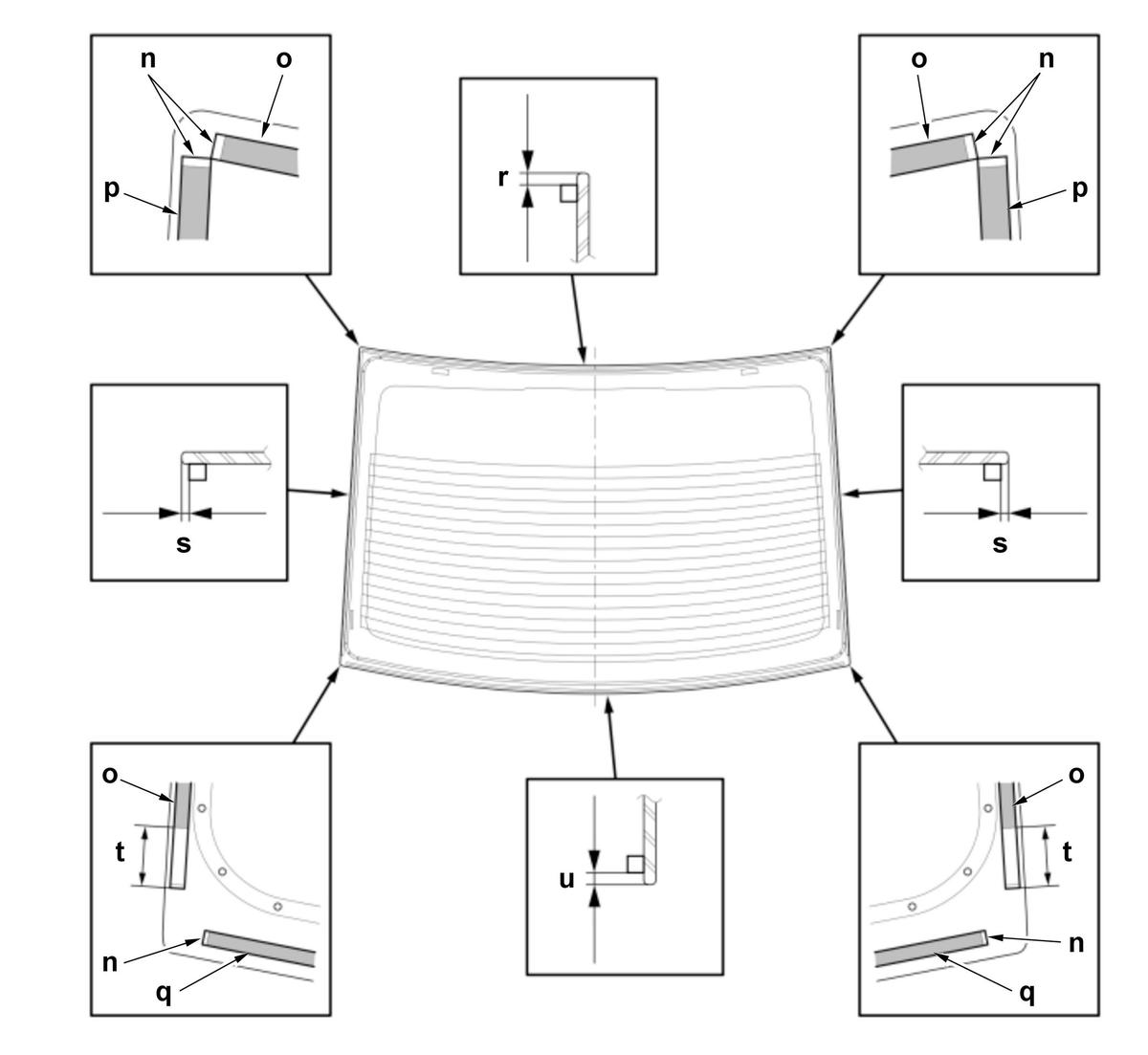 n o
p
r
o n
p
s
s
o
t
n
q
u
o
t
n
q