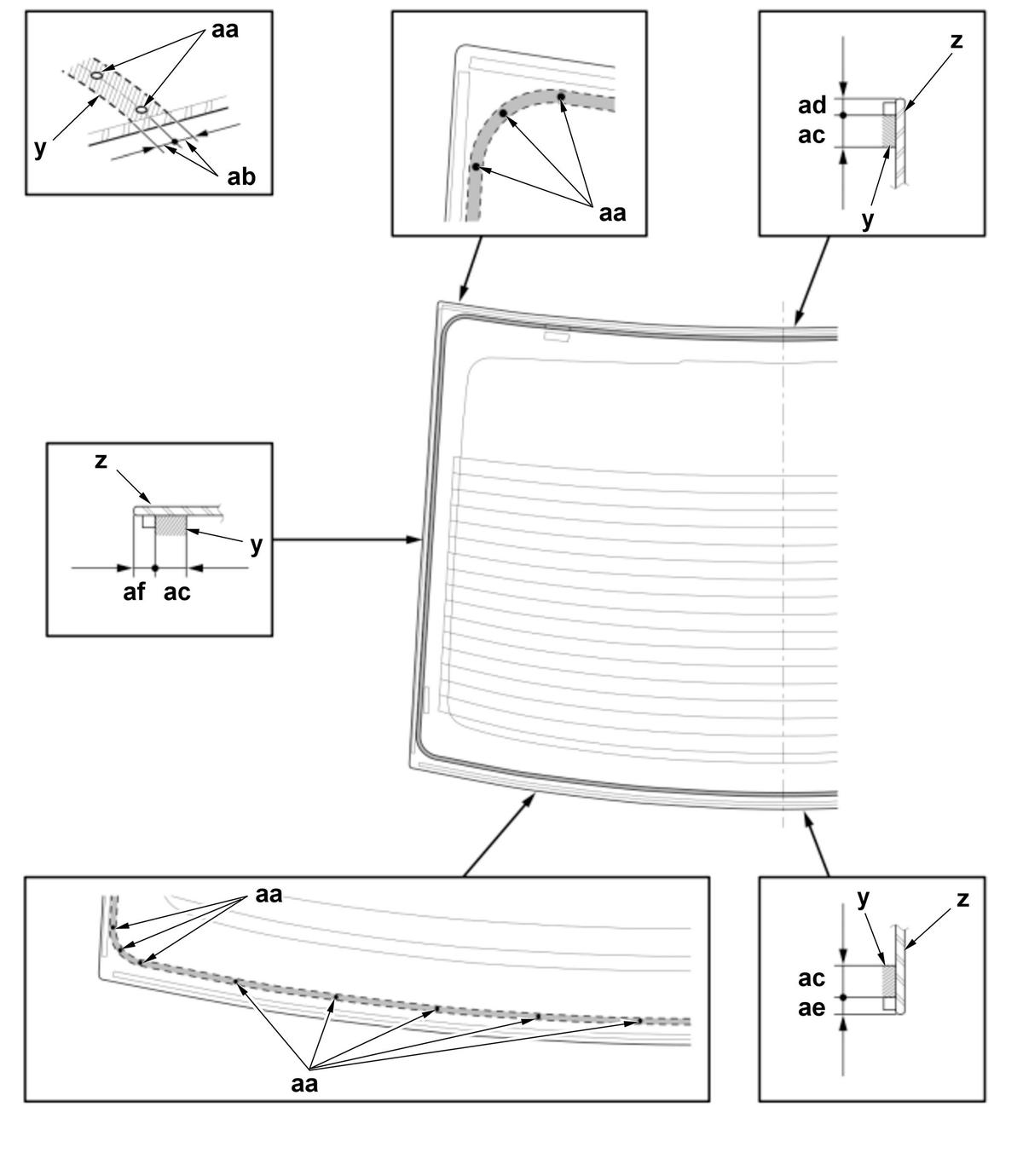 aa
y
ab

aa

z
ad
ac
y

z
y
af ac

aa
aa

y z
ac
ae