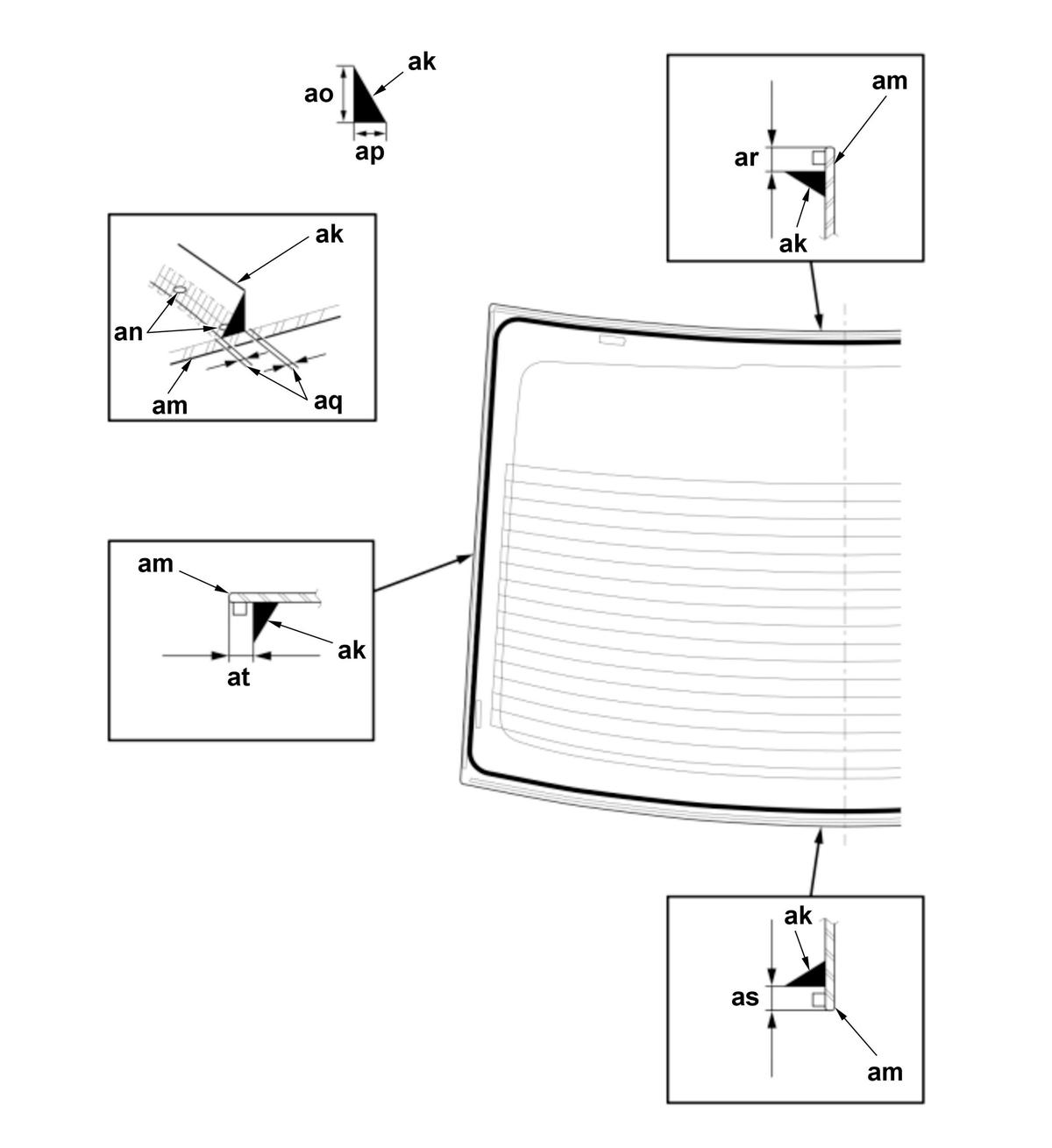 ak
ao
ap

am
ar
ak

ak
an
am
aq

am
ak
at

ak
as
am