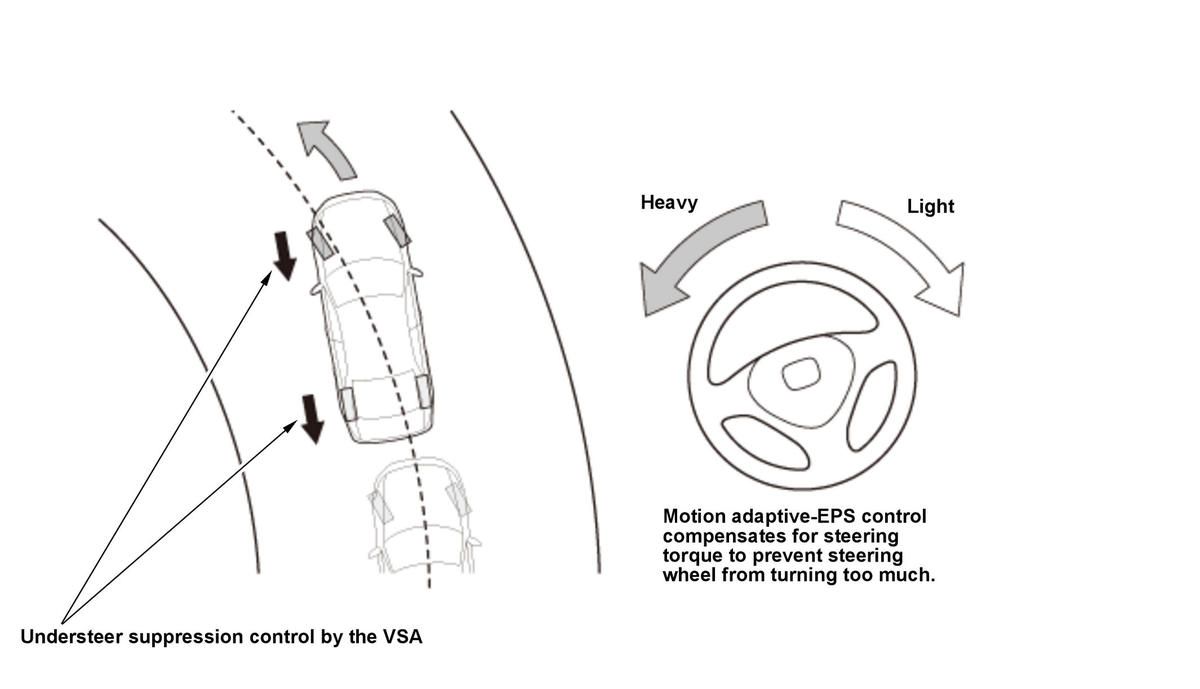 Heavy

Light

Motion adaptive-EPS control compensates for steering torque to prevent steering wheel from turning too much.

Understeer suppression control by the VSA