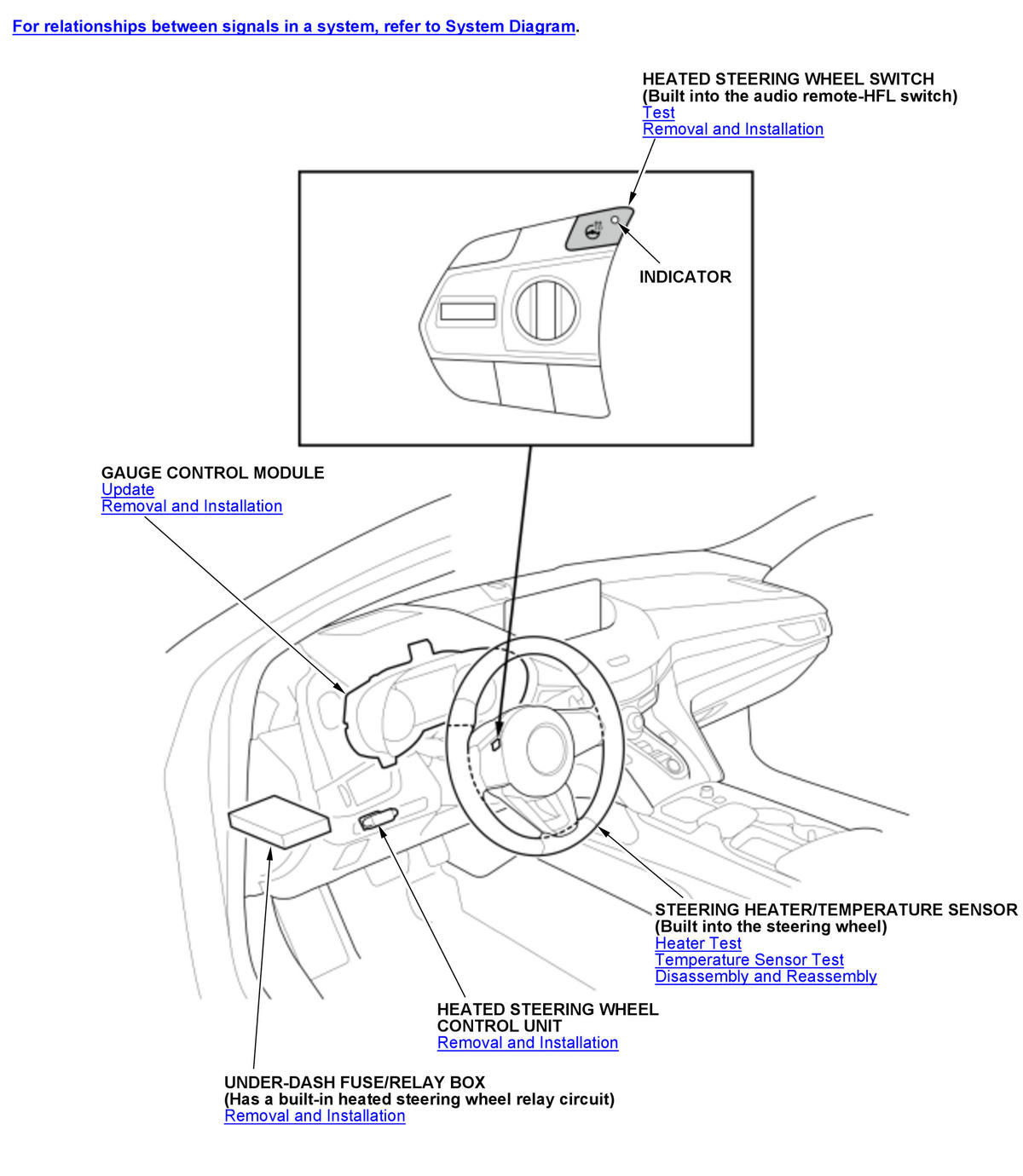 For relationships between signals in a system, refer to System Diagram.

HEATED STEERING WHEEL SWITCH
(Built into the audio remote-HFL switch)
Test
Removal and Installation

INDICATOR

GAUGE CONTROL MODULE
Update
Removal and Installation

STEERING HEATER/TEMPERATURE SENSOR
(Built into the steering wheel)
Heater Test
Temperature Sensor Test
Disassembly and Reassembly

HEATED STEERING WHEEL CONTROL UNIT
Removal and Installation

UNDER-DASH FUSE/RELAY BOX
(Has a built-in heated steering wheel relay circuit)
Removal and Installation