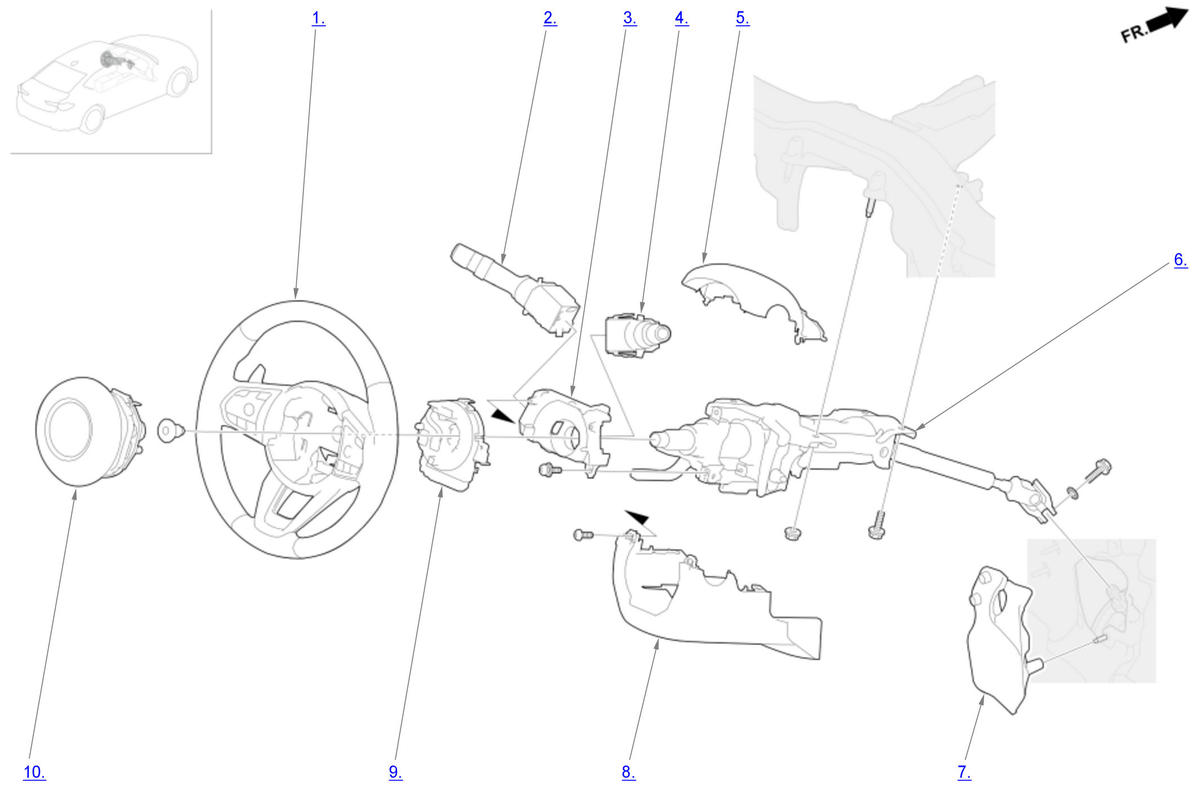 1.
2.
3.
4.
5.
FR.
6.
10.
9.
8.
7.