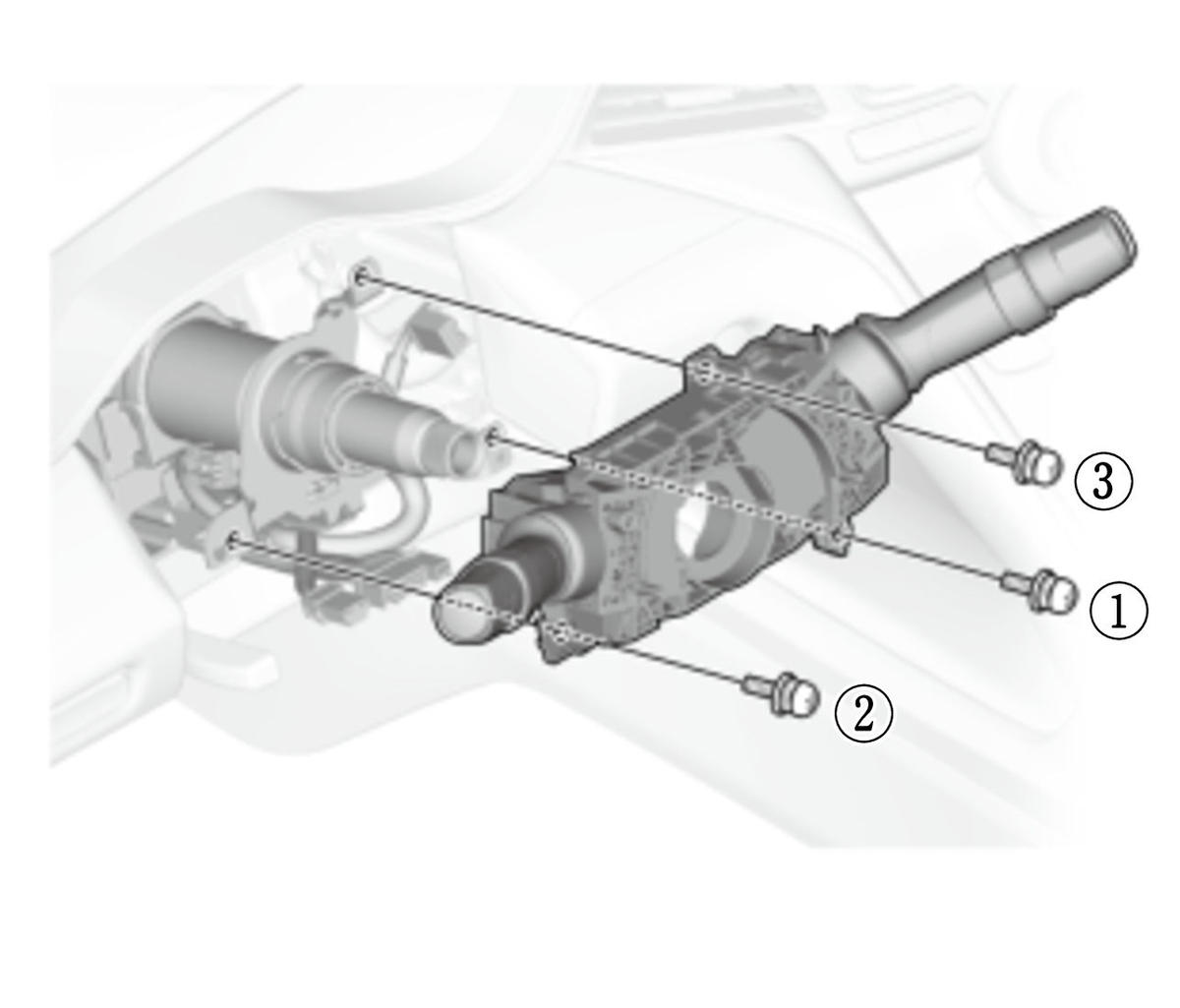 ③
①
②