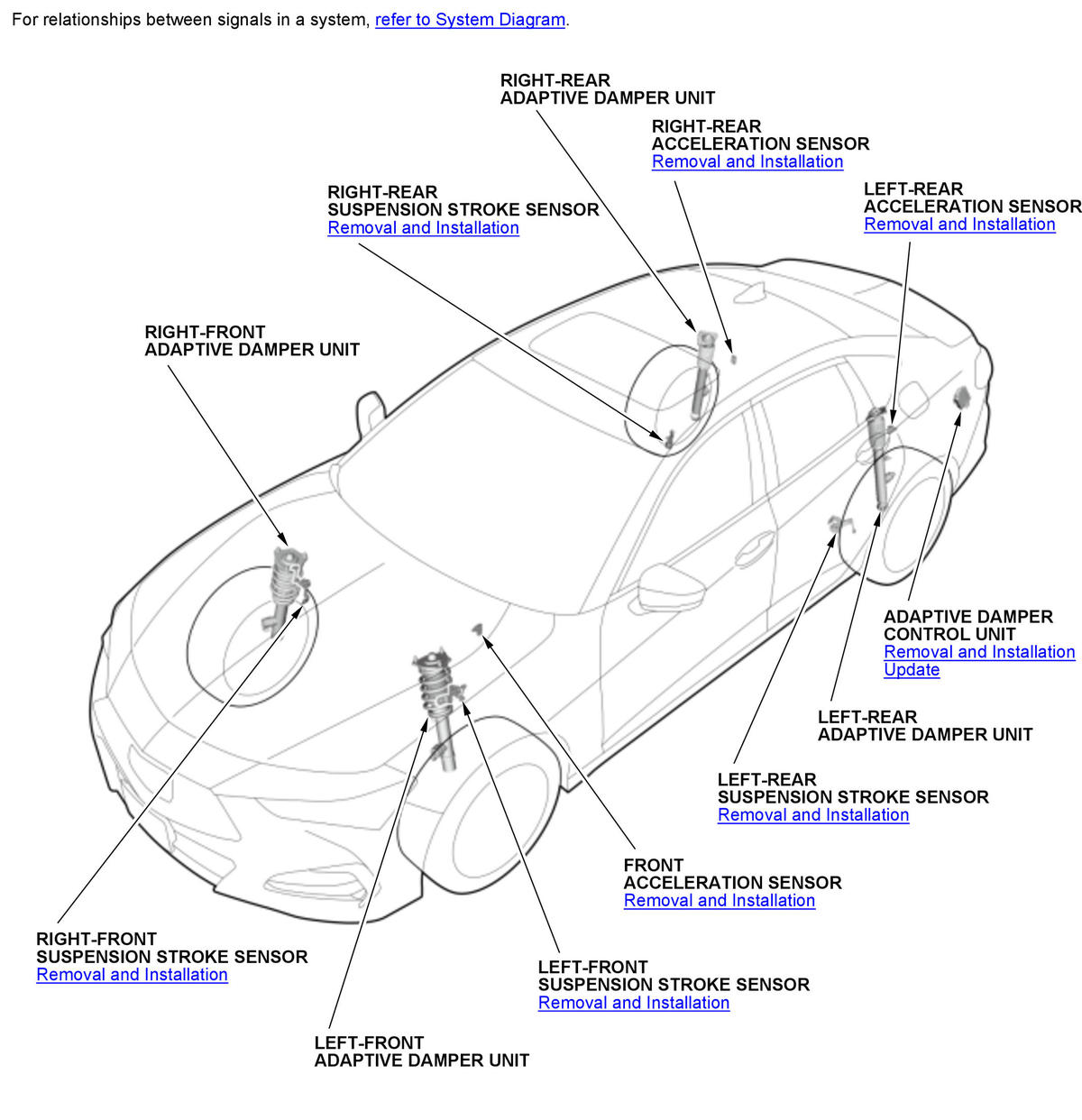 For relationships between signals in a system, refer to System Diagram.

RIGHT-REAR
ADAPTIVE DAMPER UNIT

RIGHT-REAR
ACCELERATION SENSOR
Removal and Installation

RIGHT-REAR
SUSPENSION STROKE SENSOR
Removal and Installation

LEFT-REAR
ACCELERATION SENSOR
Removal and Installation

RIGHT-FRONT
ADAPTIVE DAMPER UNIT

ADAPTIVE DAMPER
CONTROL UNIT
Removal and Installation
Update

LEFT-REAR
ADAPTIVE DAMPER UNIT

LEFT-REAR
SUSPENSION STROKE SENSOR
Removal and Installation

FRONT
ACCELERATION SENSOR
Removal and Installation

RIGHT-FRONT
SUSPENSION STROKE SENSOR
Removal and Installation

LEFT-FRONT
SUSPENSION STROKE SENSOR
Removal and Installation

LEFT-FRONT
ADAPTIVE DAMPER UNIT