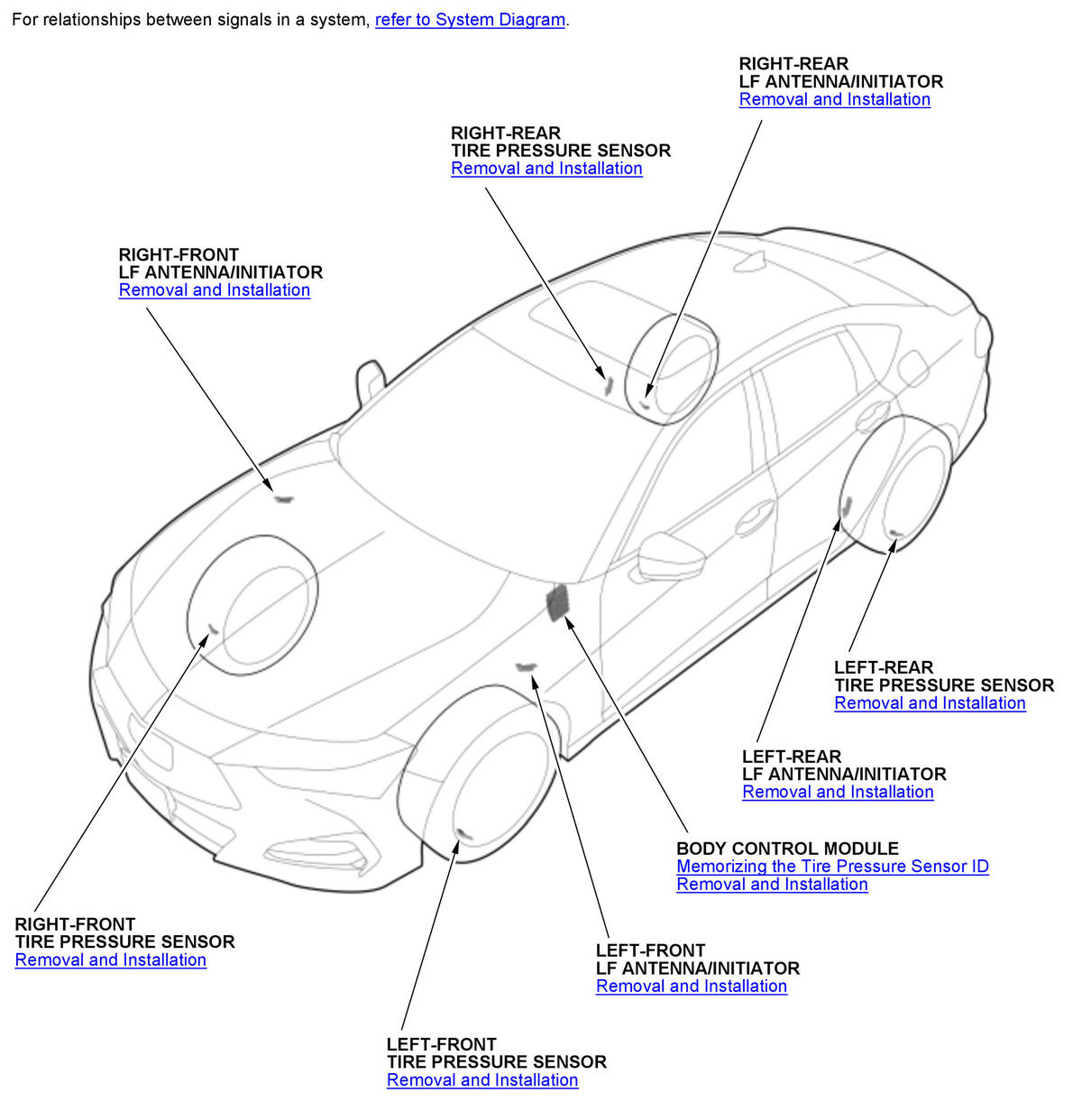 For relationships between signals in a system, refer to System Diagram.

RIGHT-REAR
LF ANTENNA/INITIATOR
Removal and Installation

RIGHT-REAR
TIRE PRESSURE SENSOR
Removal and Installation

RIGHT-FRONT
LF ANTENNA/INITIATOR
Removal and Installation

LEFT-REAR
TIRE PRESSURE SENSOR
Removal and Installation

LEFT-REAR
LF ANTENNA/INITIATOR
Removal and Installation

BODY CONTROL MODULE
Memorizing the Tire Pressure Sensor ID
Removal and Installation

RIGHT-FRONT
TIRE PRESSURE SENSOR
Removal and Installation

LEFT-FRONT
LF ANTENNA/INITIATOR
Removal and Installation

LEFT-FRONT
TIRE PRESSURE SENSOR
Removal and Installation