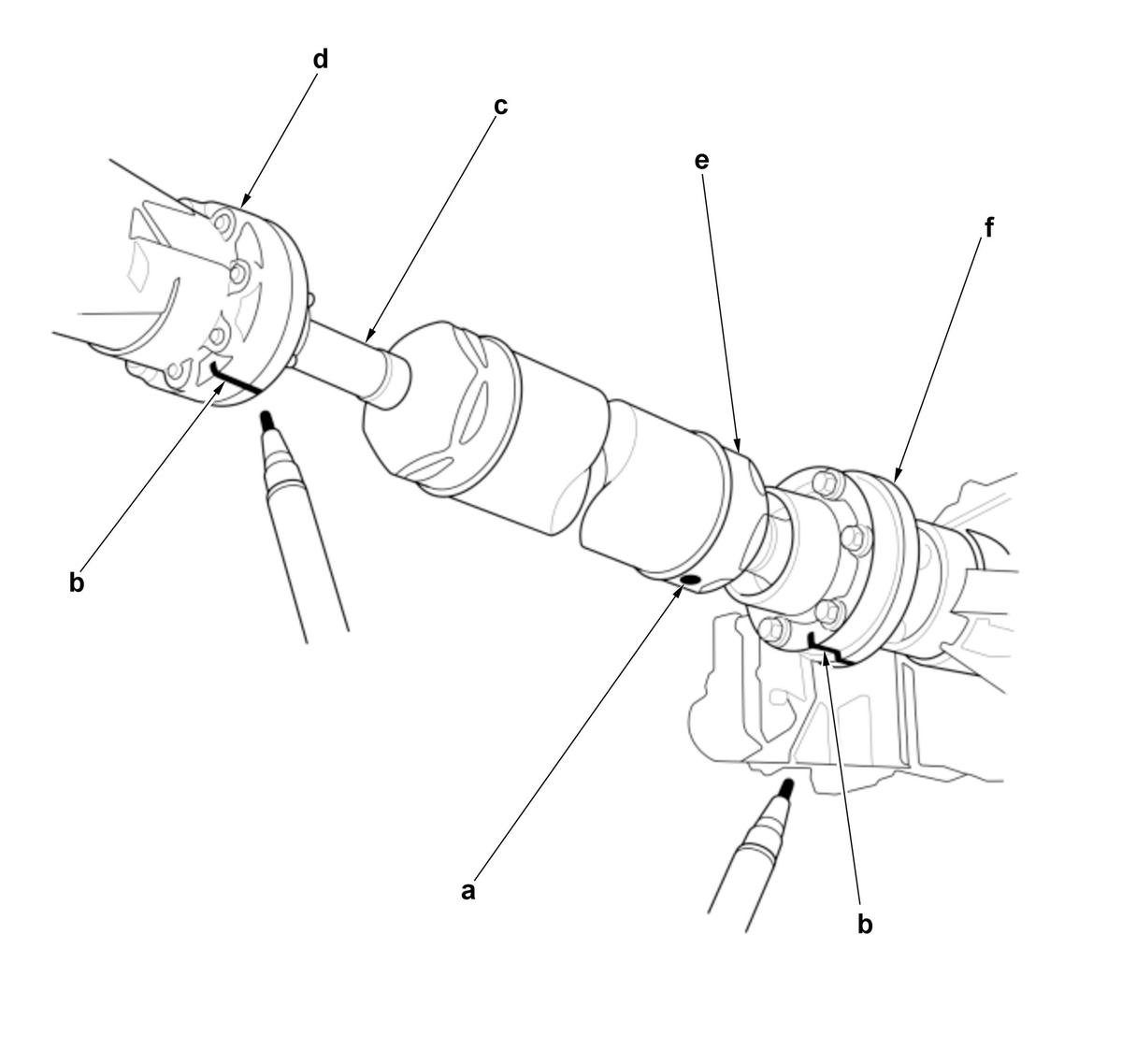 d
c
e
f
b
a
b