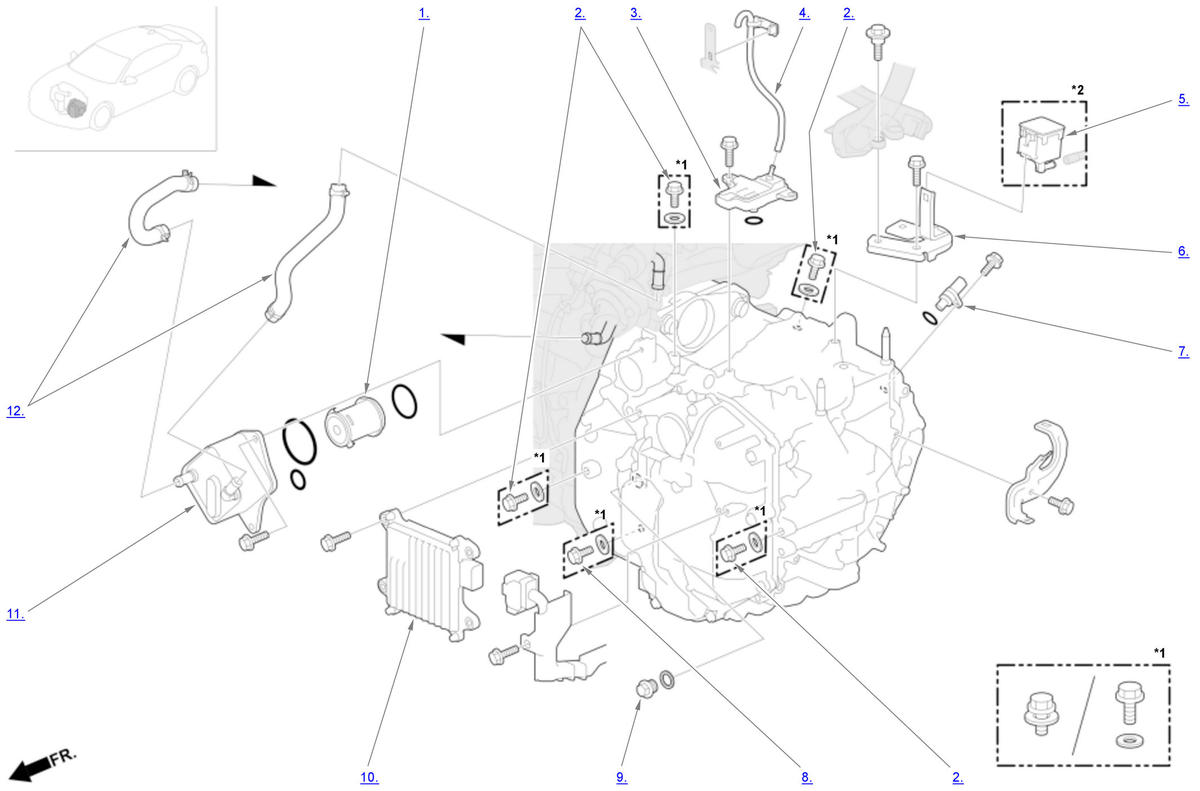 1.
2.
3.
4.
2.
*2
5.
*1
*1
6.
7.
12.
*1
*1
*1
11.
*1
FR.
10.
9.
8.
2.