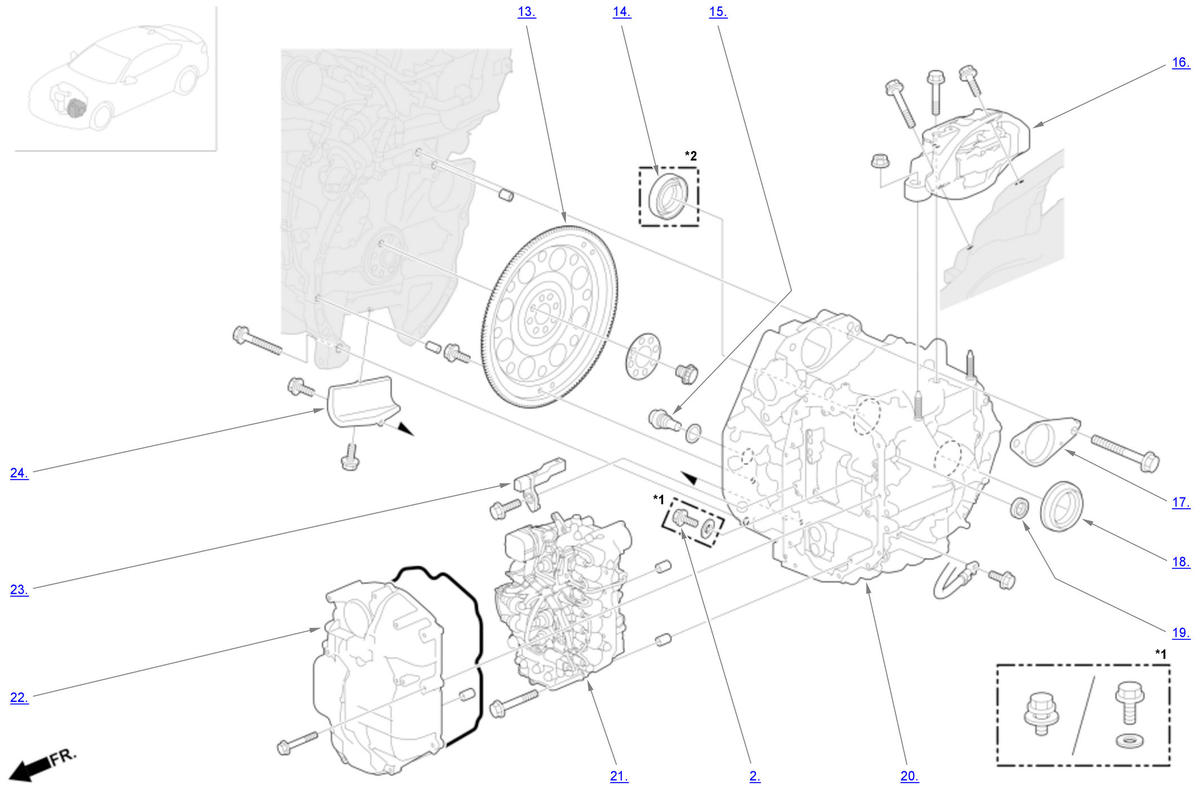 13.
14.
15.
16.
*2
24.
23.
*1
17.
18.
19.
22.
*1
FR.
21.
2.
20.