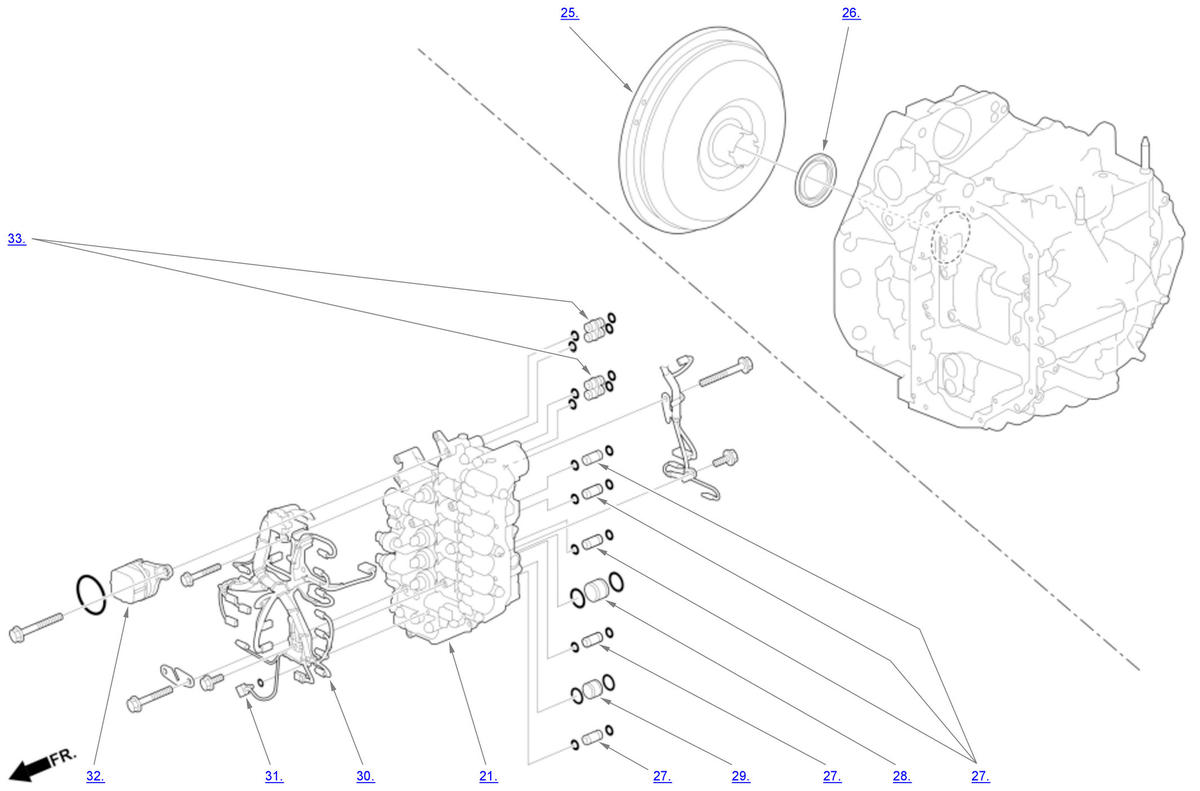 25.
26.
33.
FR.
32.
31.
30.
21.
27.
29.
27.
28.
27.