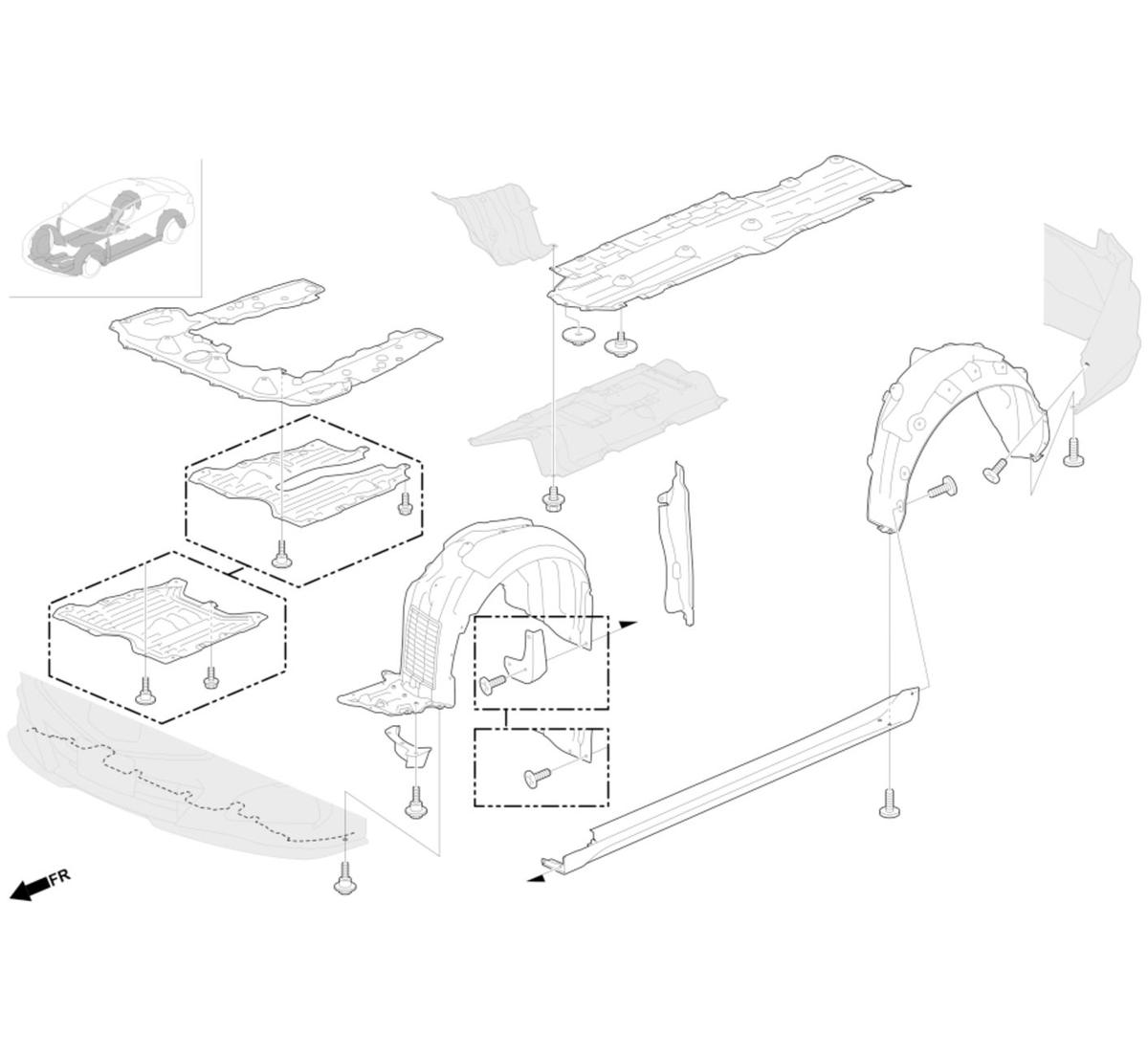 FR