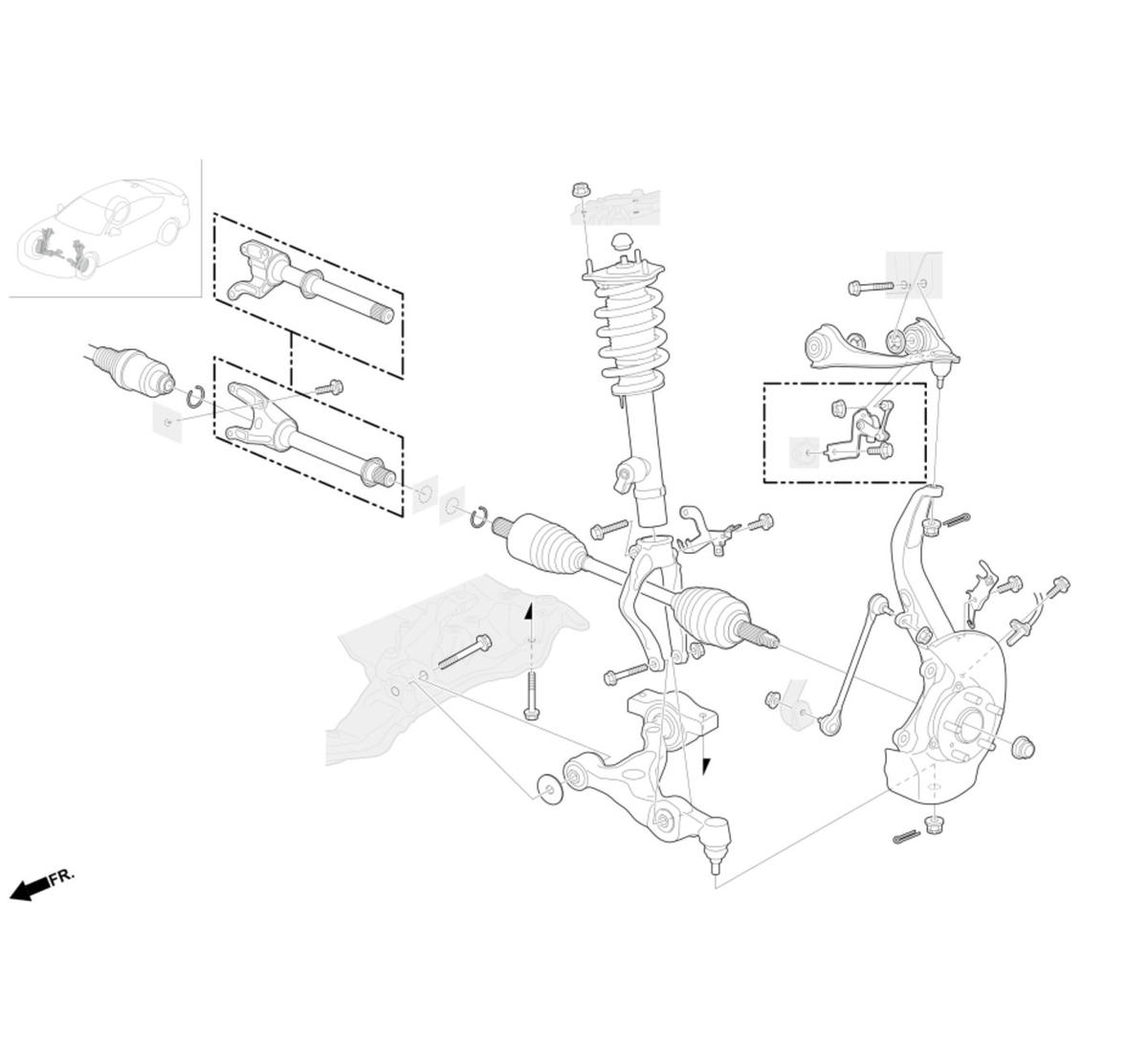 FR.