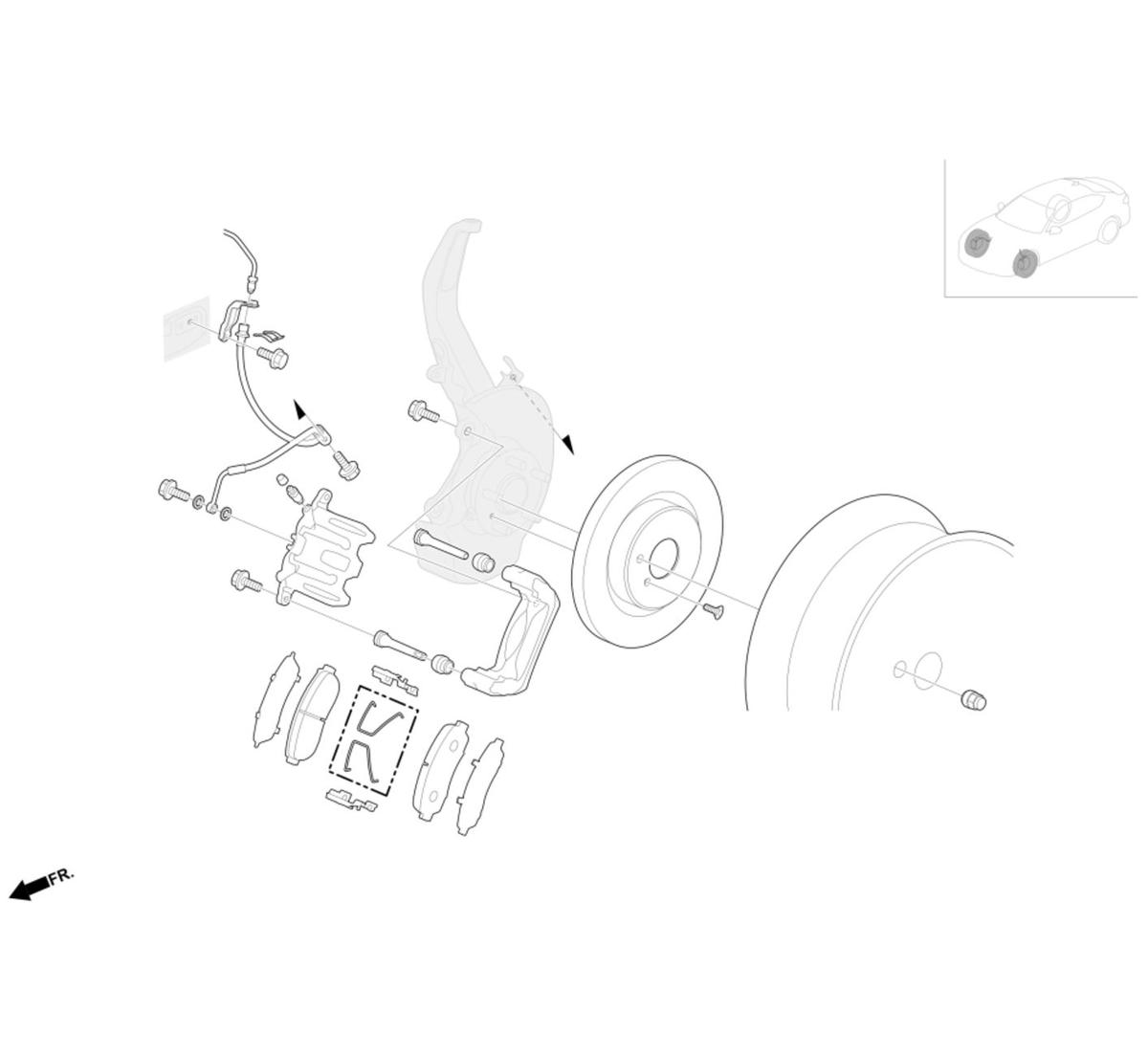 FR.