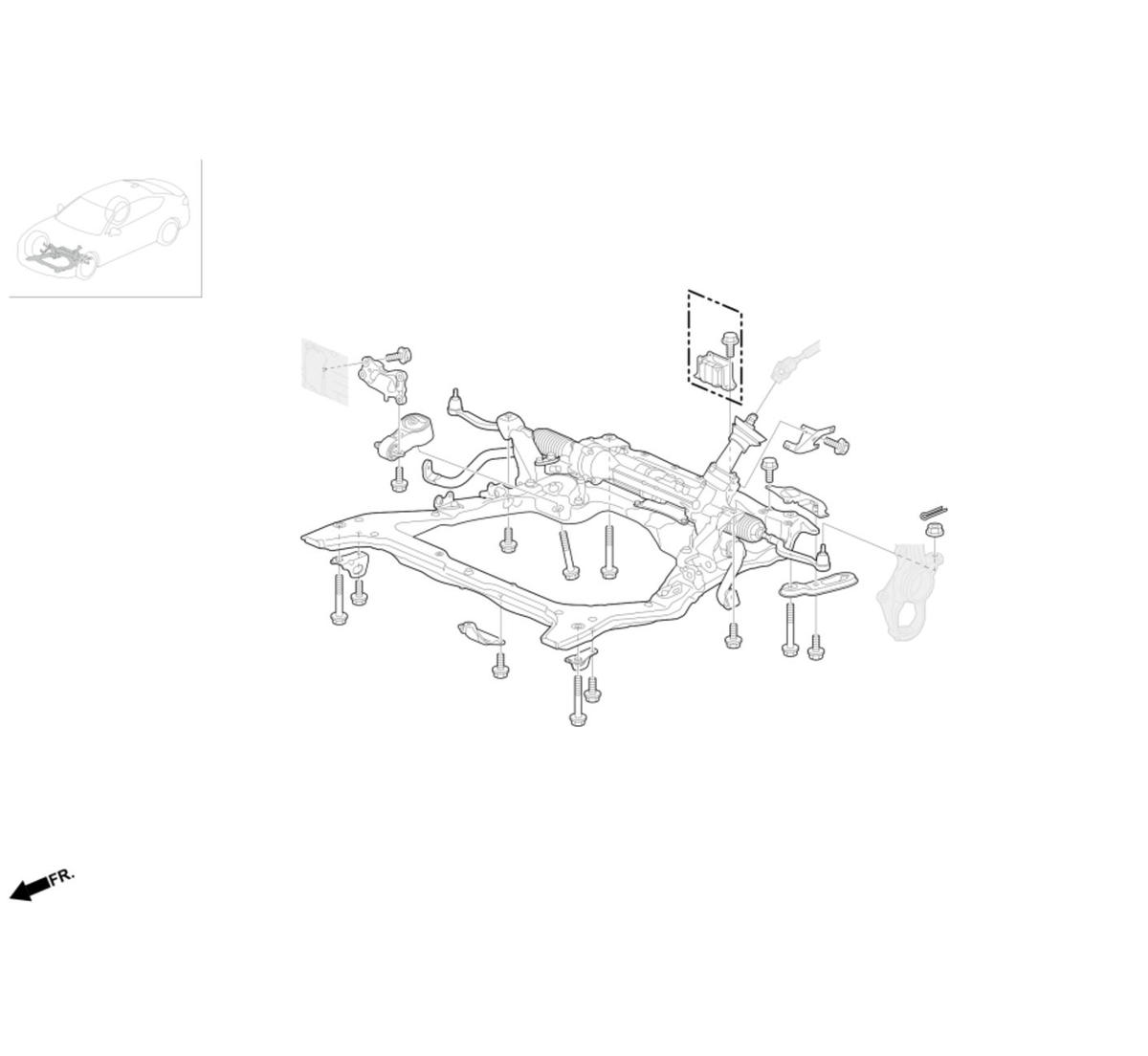 FR.