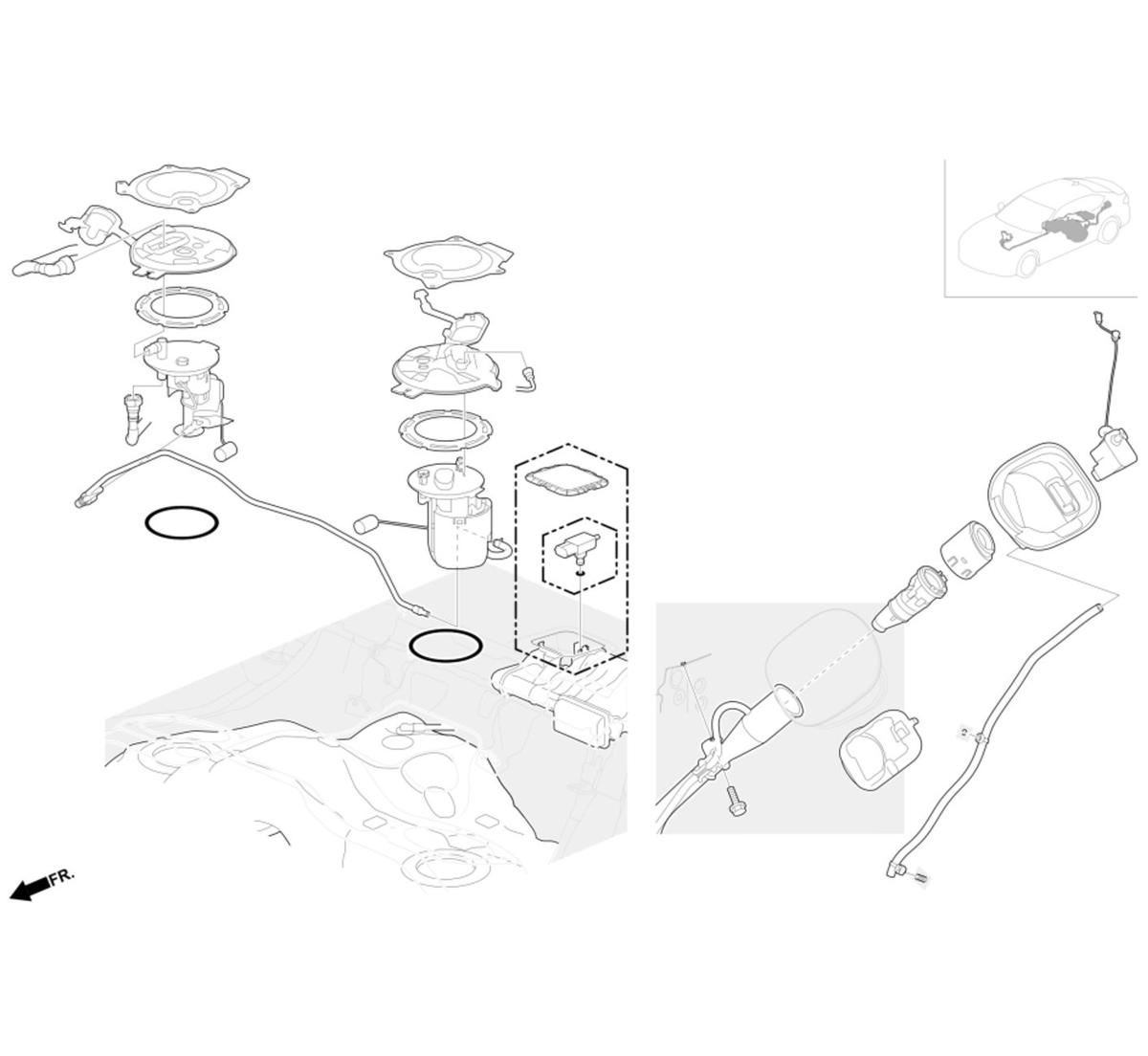 FR.