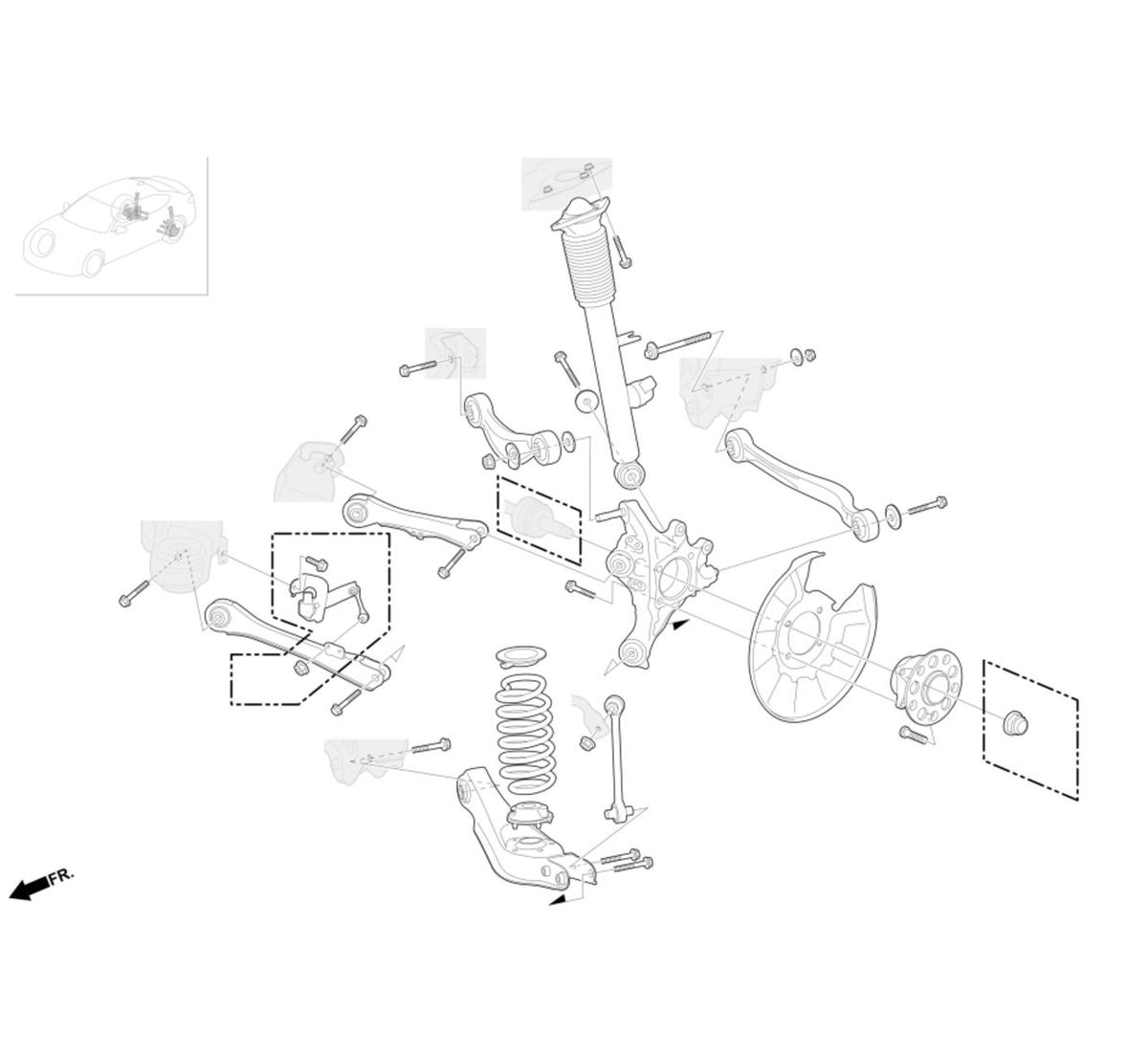 FR.