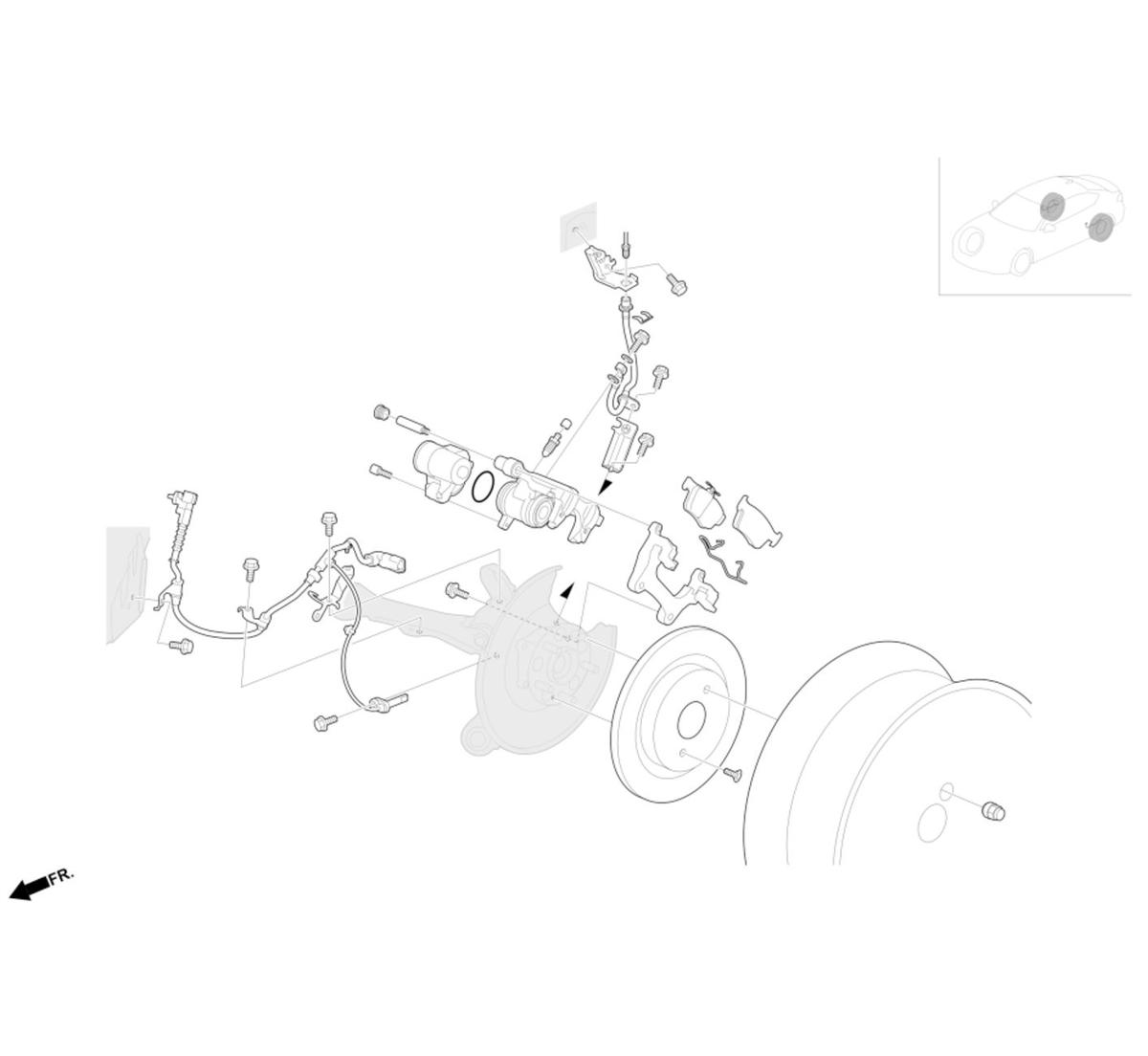 FR.