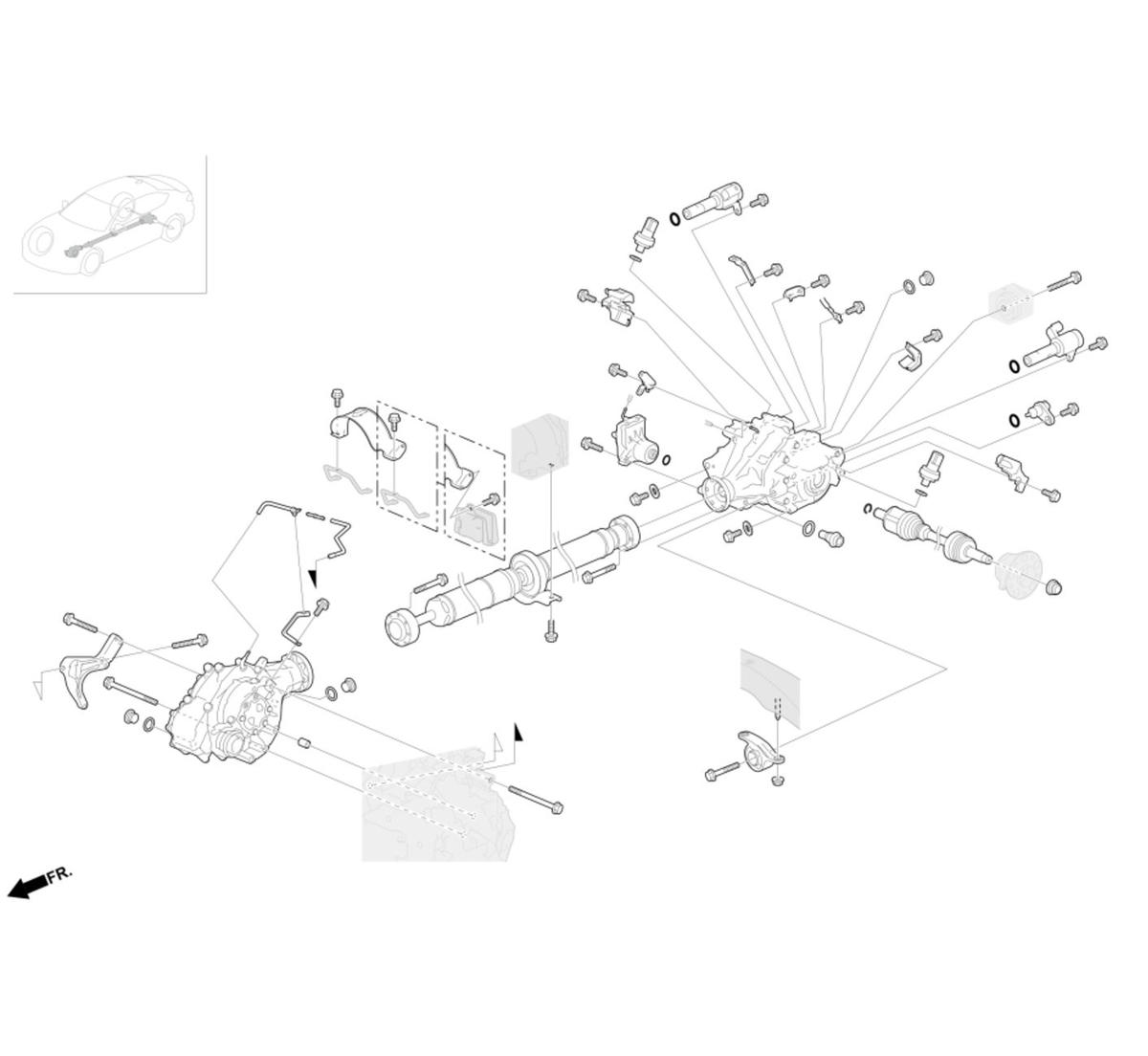 FR.