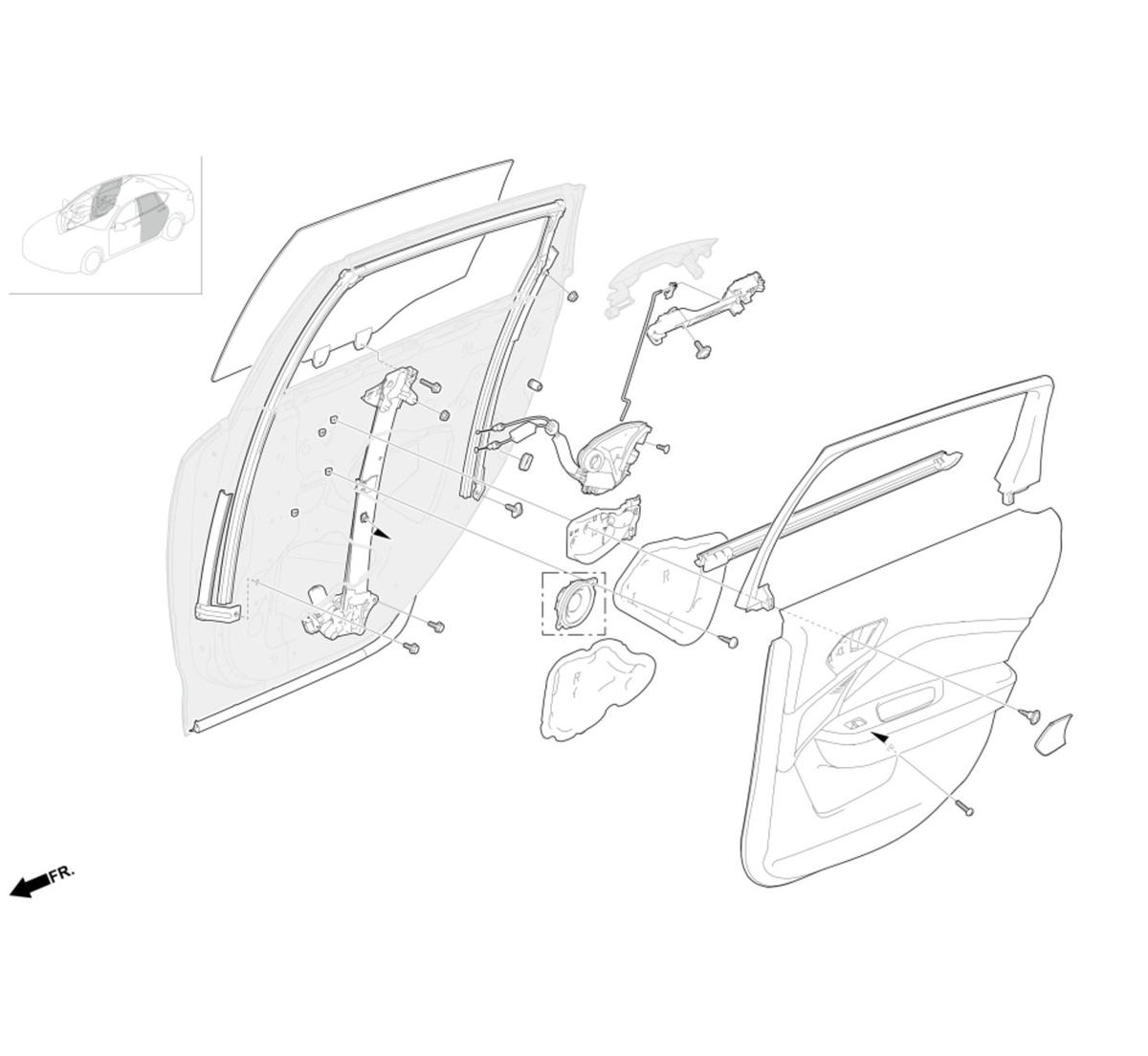 FR.