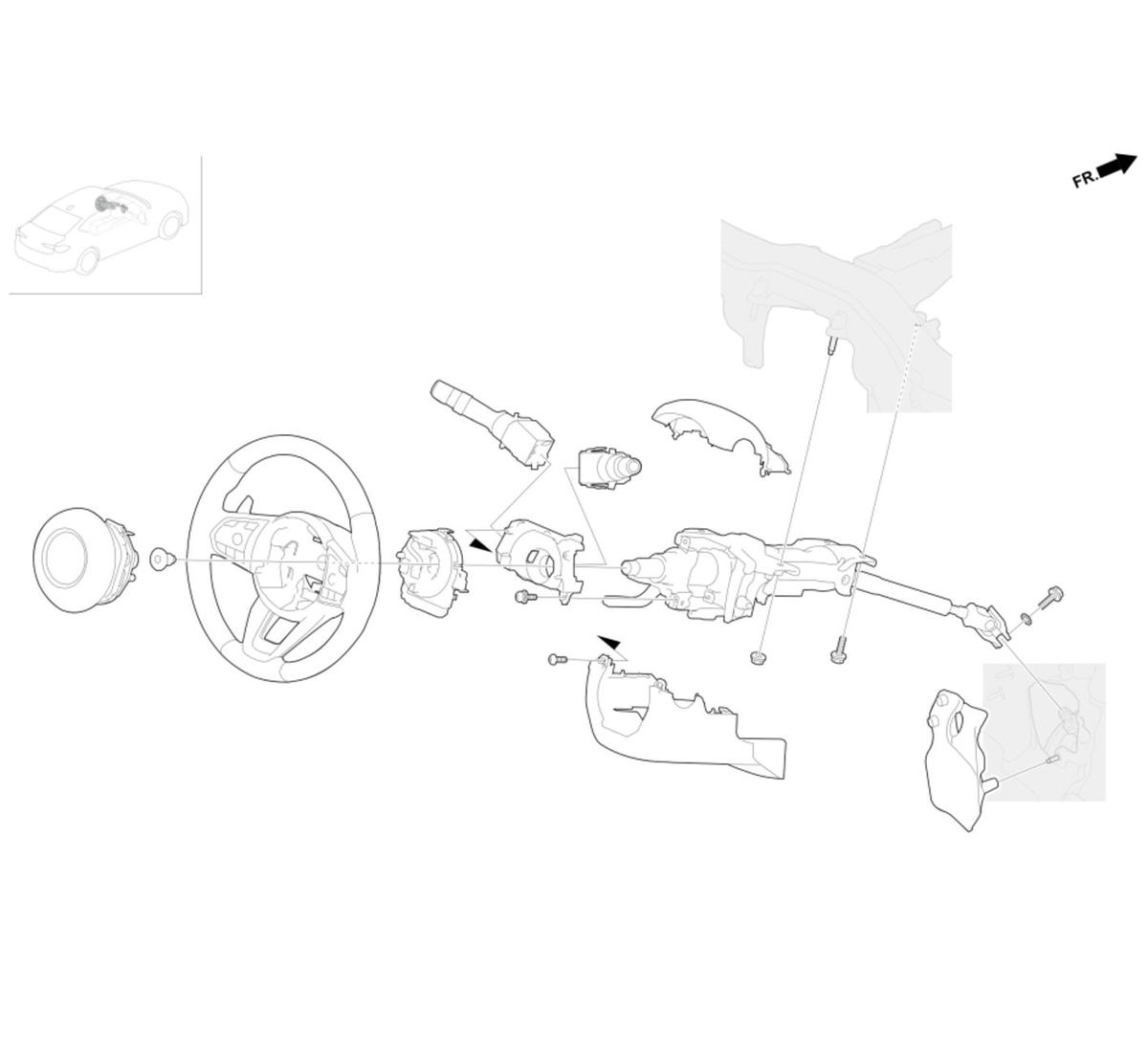 FR.