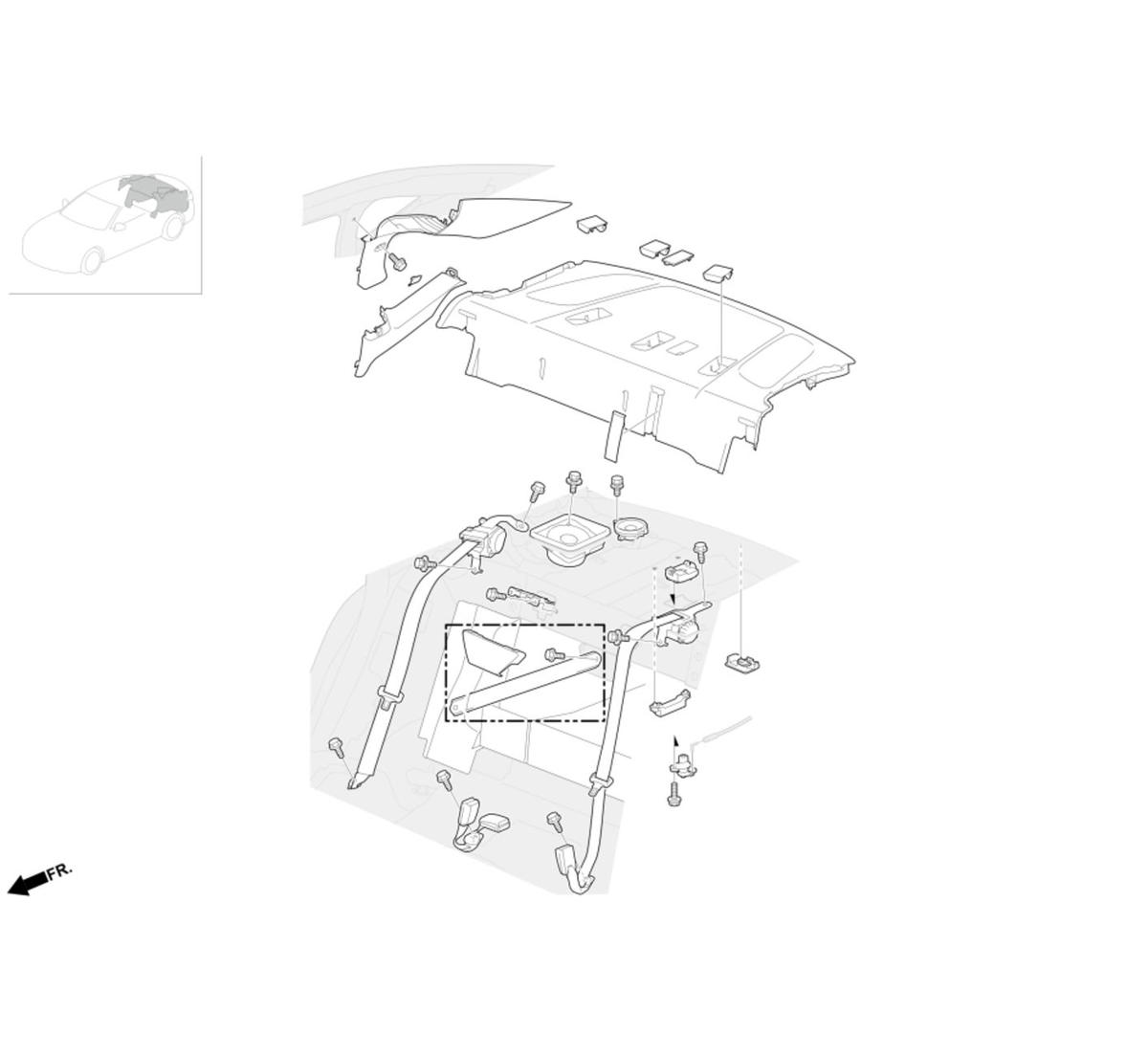 FR.