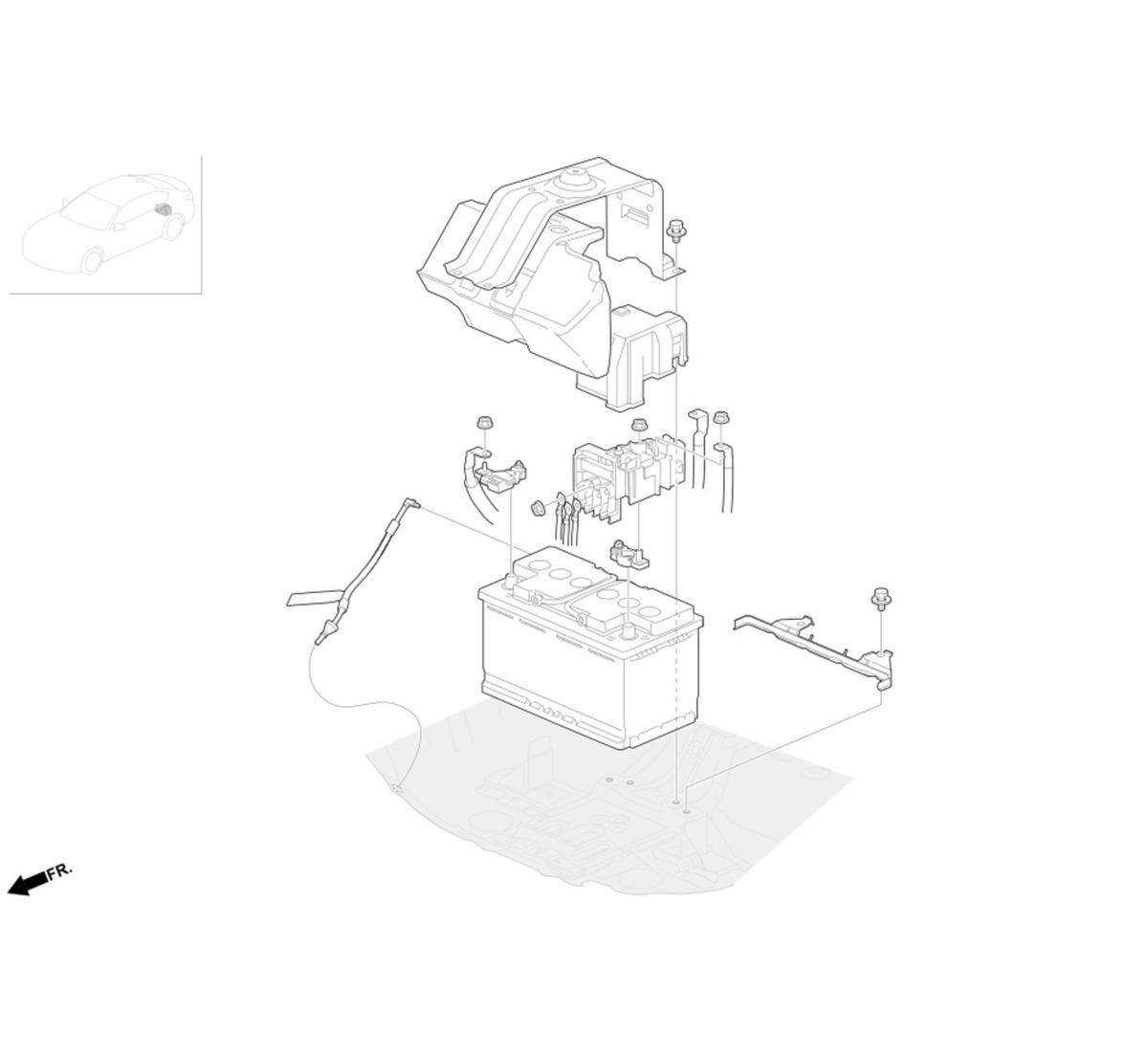 FR.