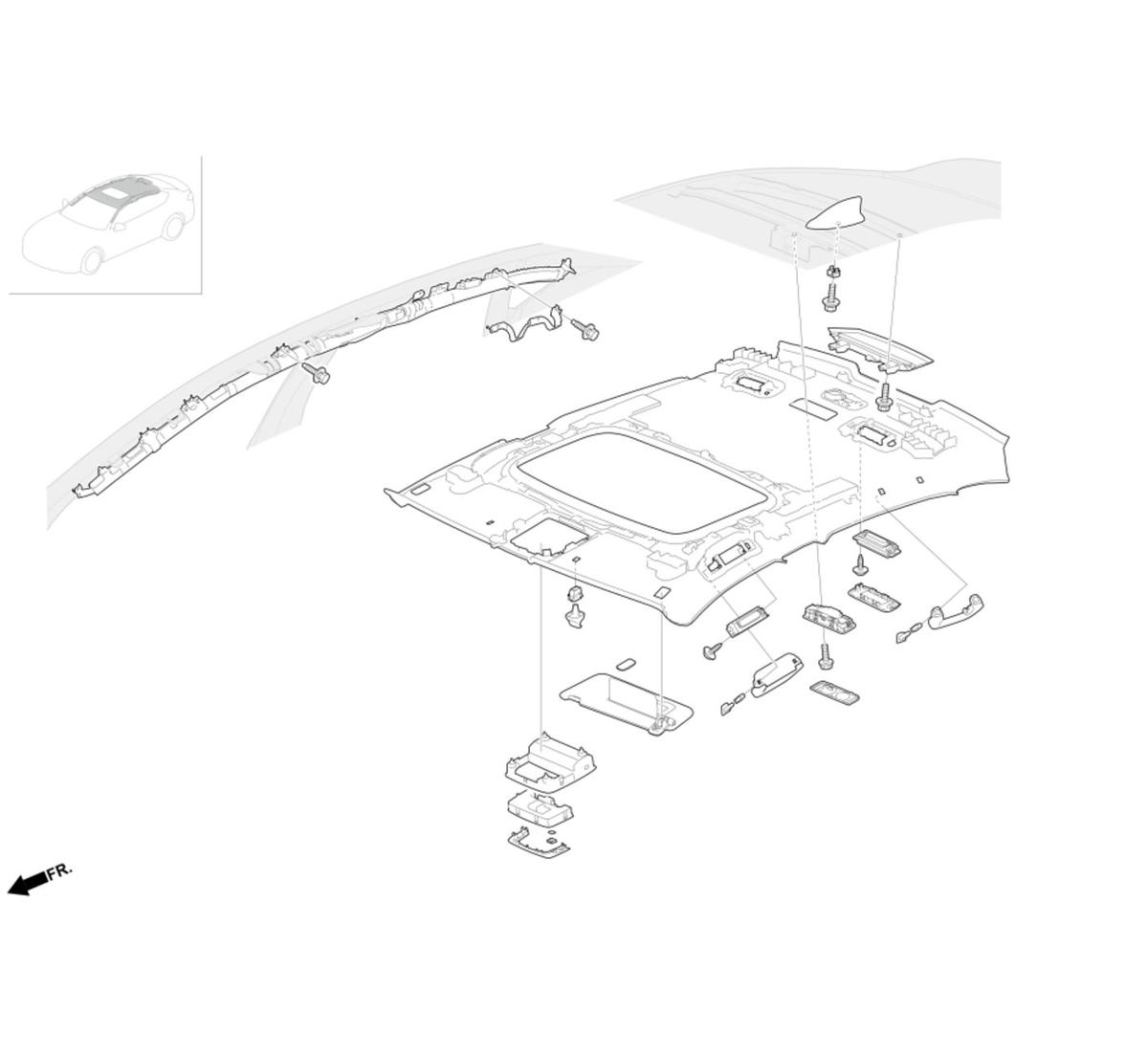 FR.