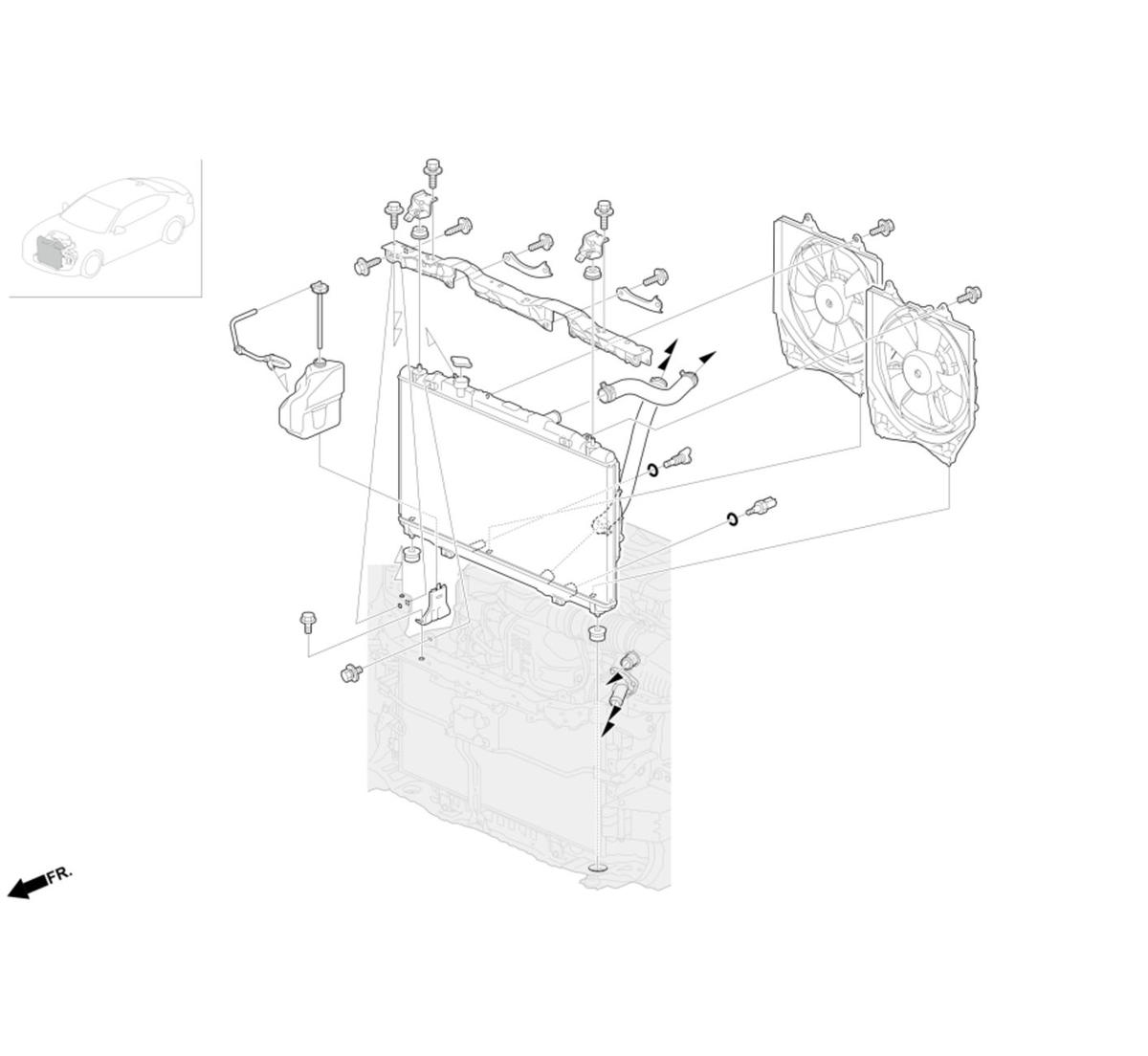 FR.