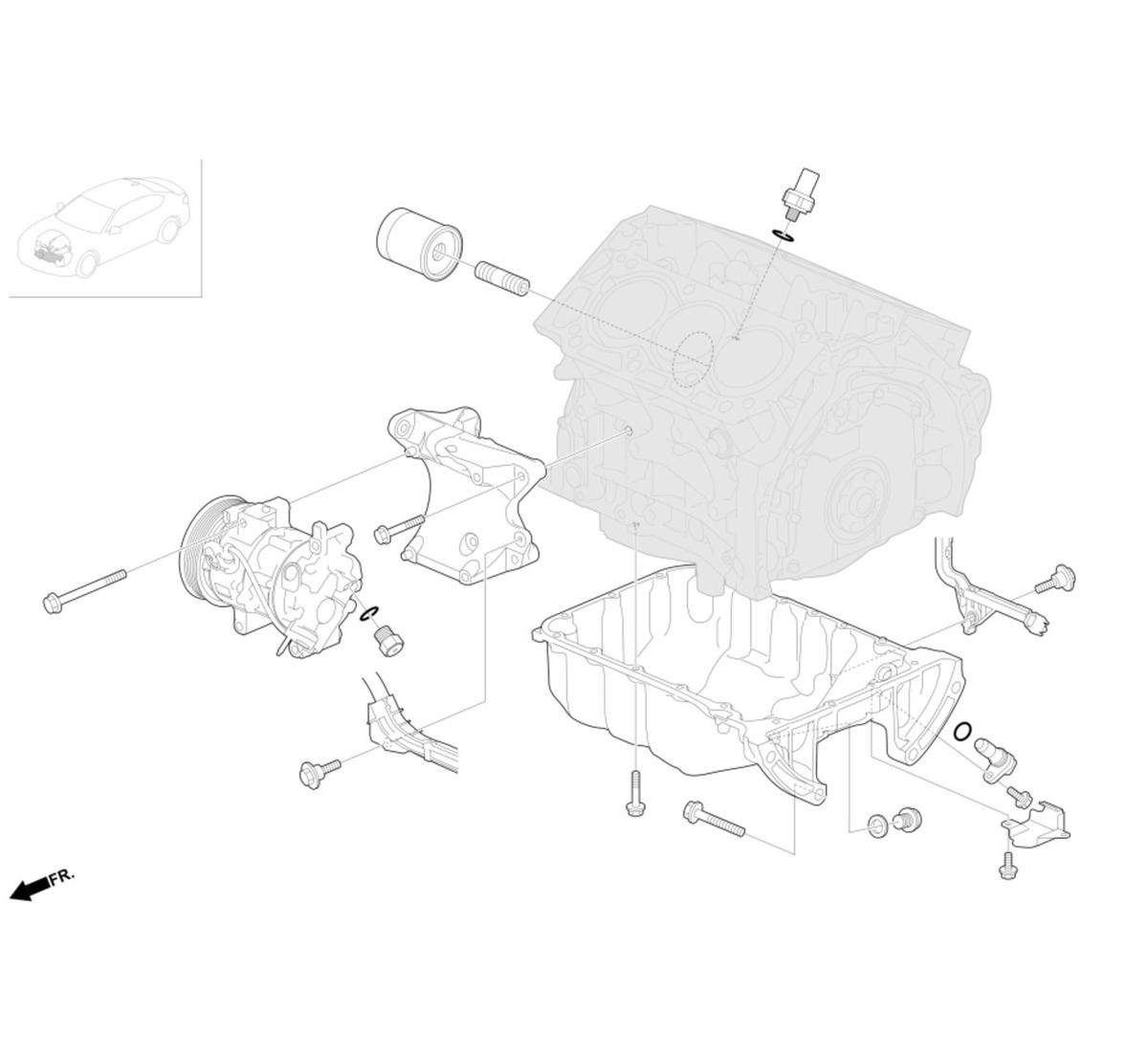 FR.