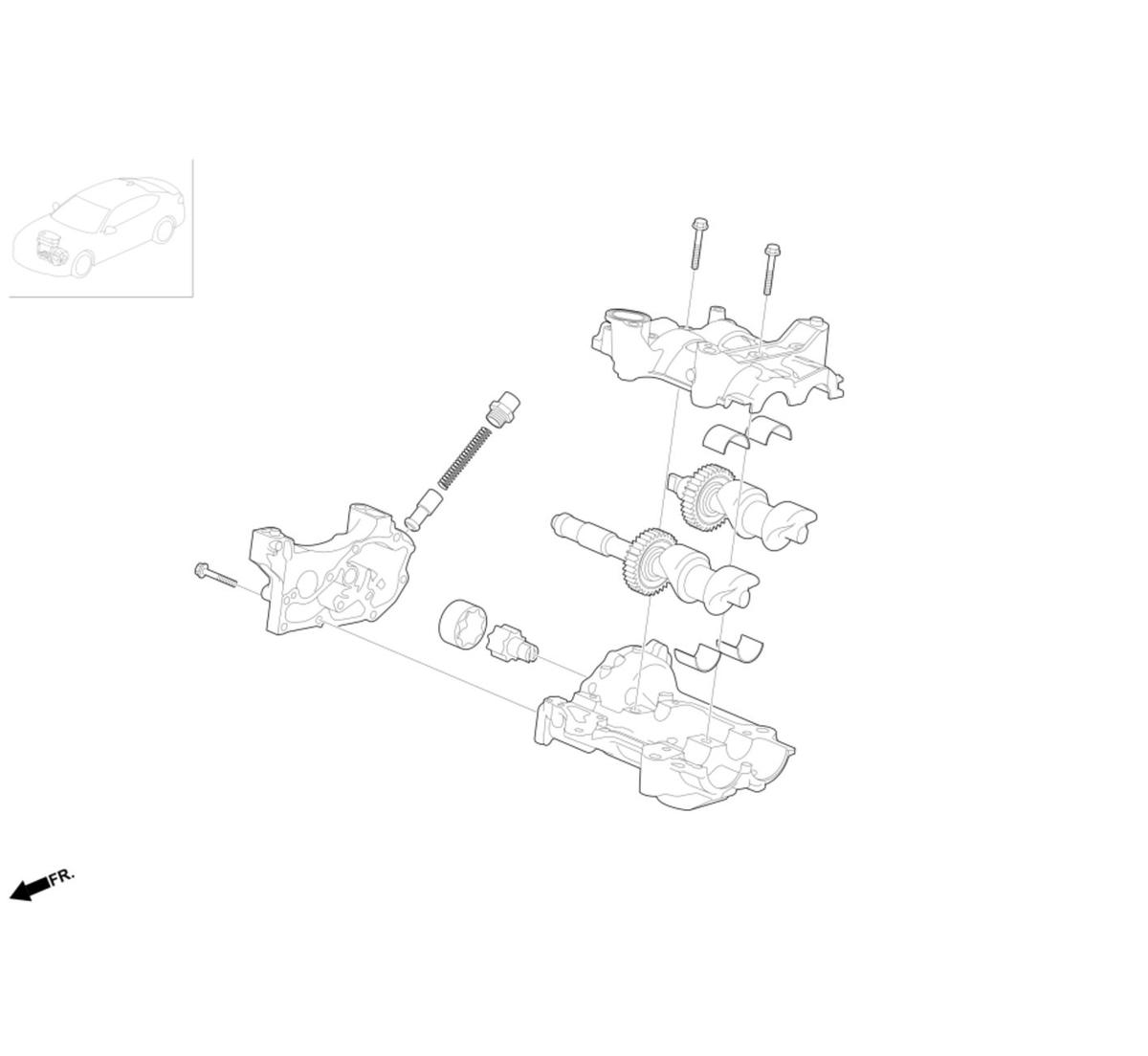 FR.