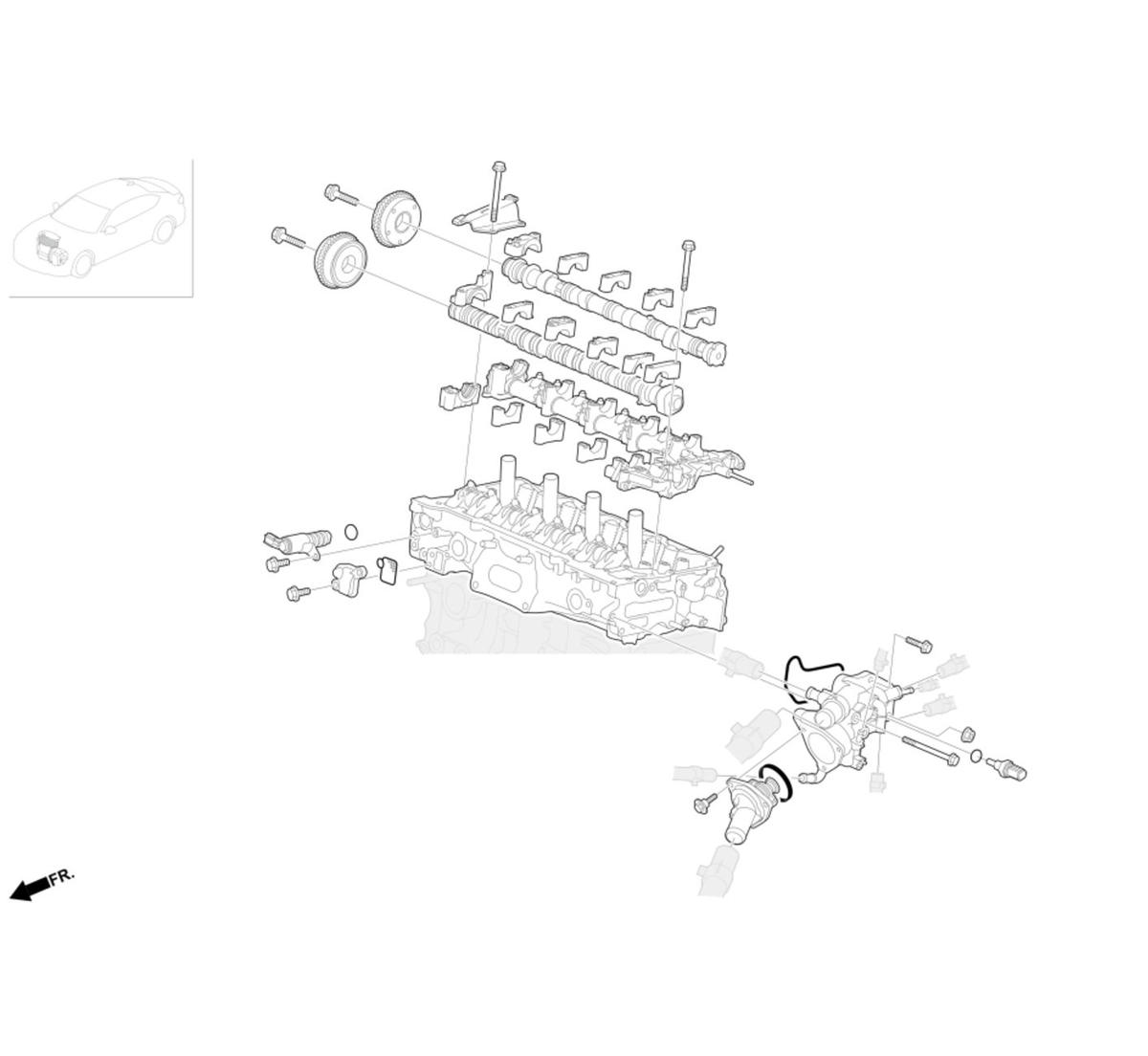 FR.