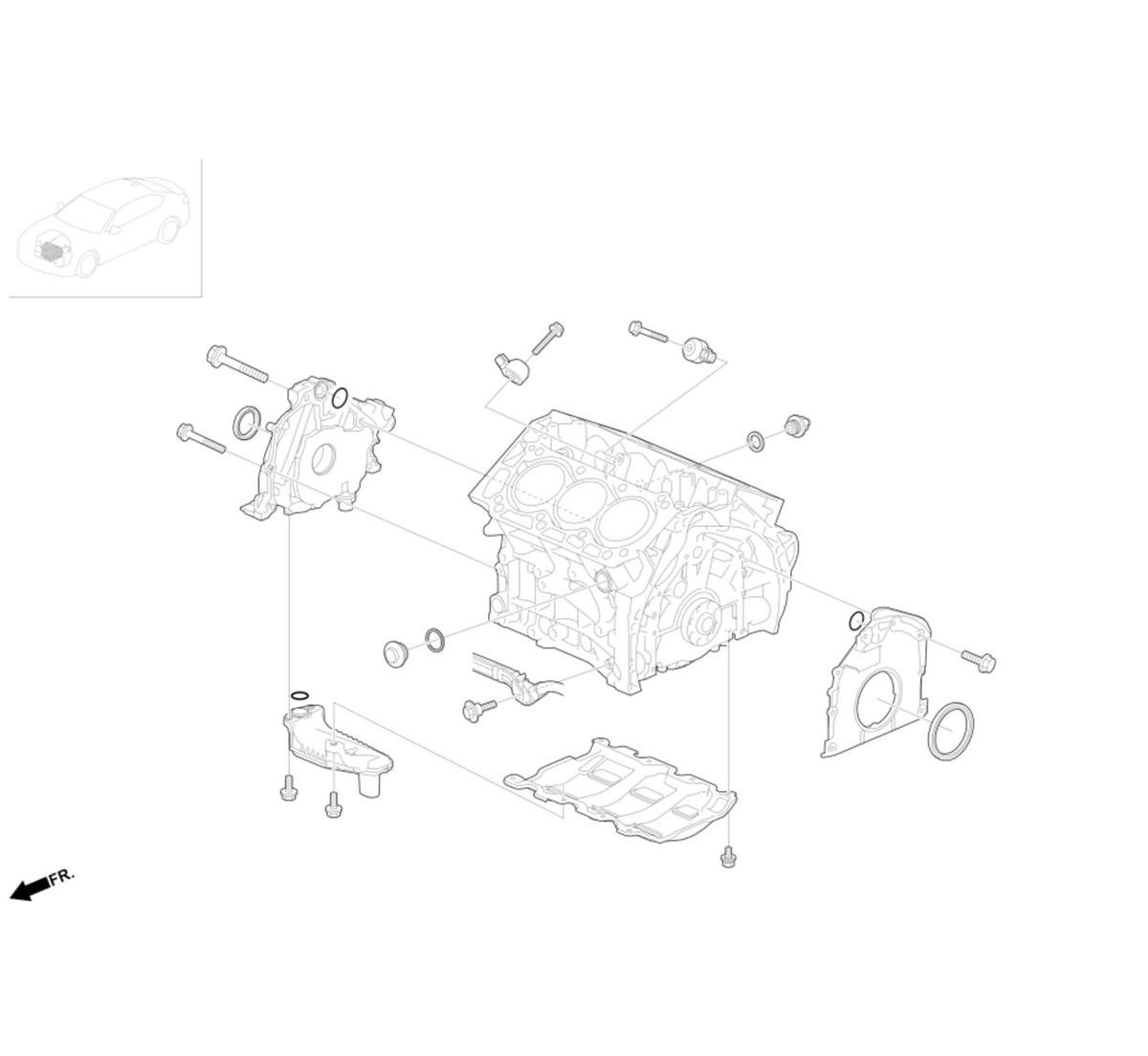 FR.