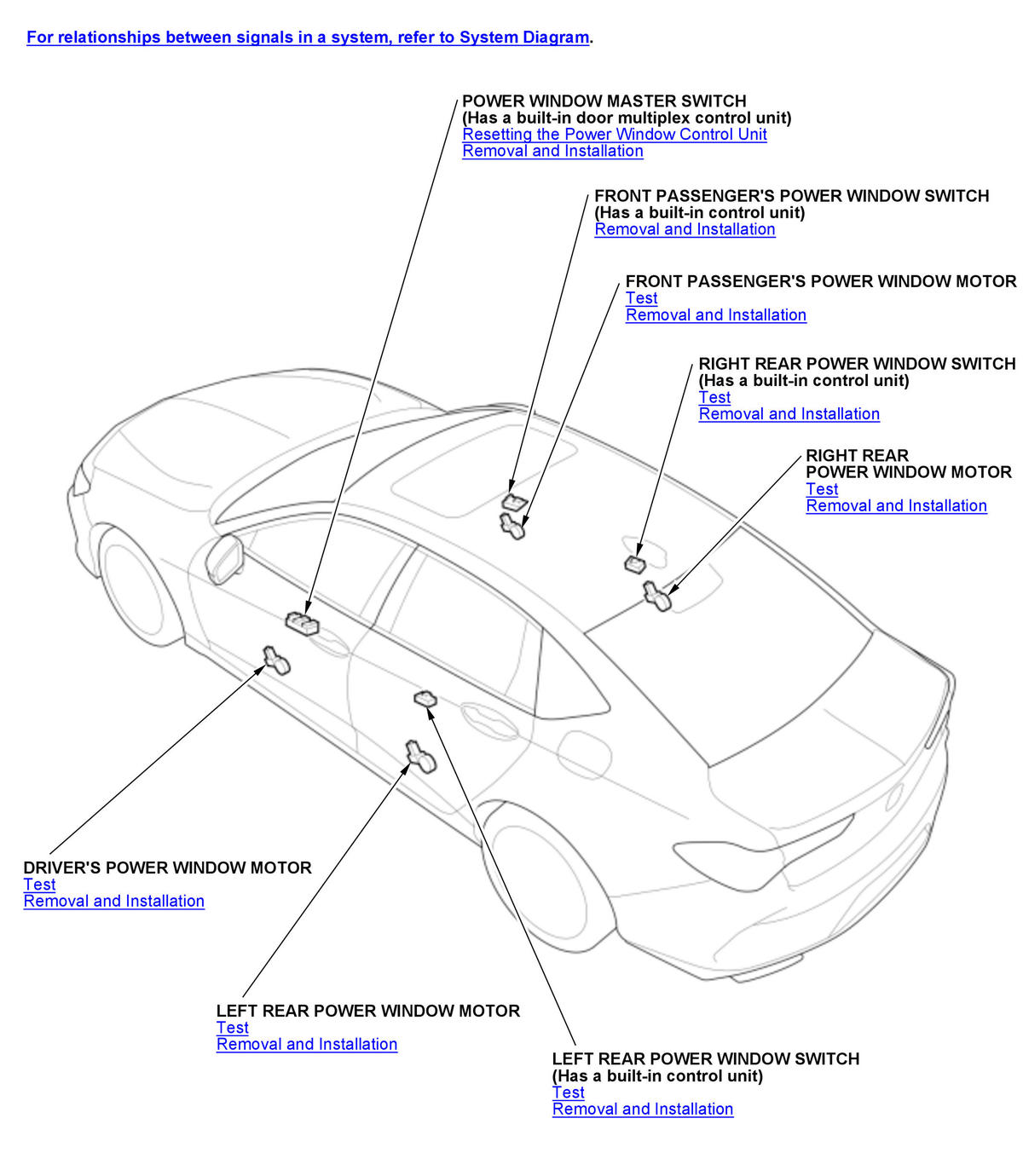 For relationships between signals in a system, refer to System Diagram.

POWER WINDOW MASTER SWITCH
(Has a built-in door multiplex control unit)
Resetting the Power Window Control Unit
Removal and Installation

FRONT PASSENGER'S POWER WINDOW SWITCH
(Has a built-in control unit)
Removal and Installation

FRONT PASSENGER'S POWER WINDOW MOTOR
Test
Removal and Installation

RIGHT REAR POWER WINDOW SWITCH
(Has a built-in control unit)
Test
Removal and Installation

RIGHT REAR
POWER WINDOW MOTOR
Test
Removal and Installation

DRIVER'S POWER WINDOW MOTOR
Test
Removal and Installation

LEFT REAR POWER WINDOW MOTOR
Test
Removal and Installation

LEFT REAR POWER WINDOW SWITCH
(Has a built-in control unit)
Test
Removal and Installation