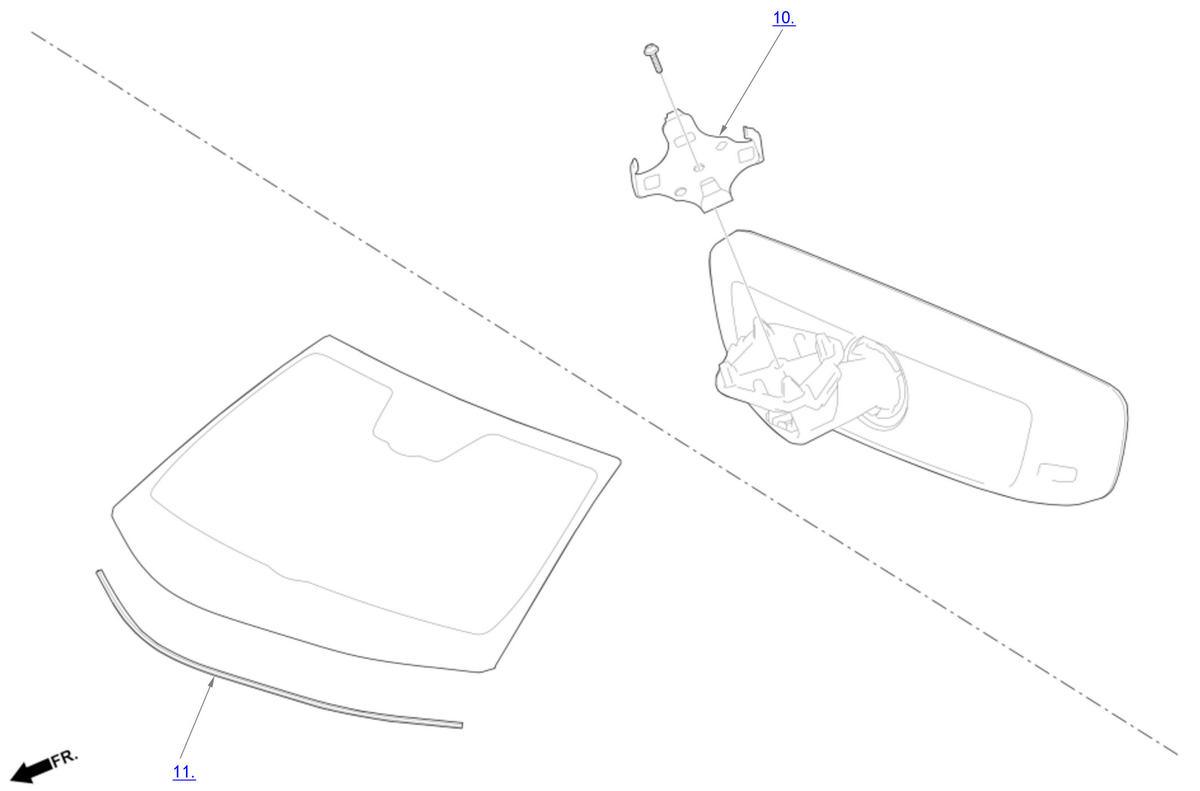 10.

11.

FR.