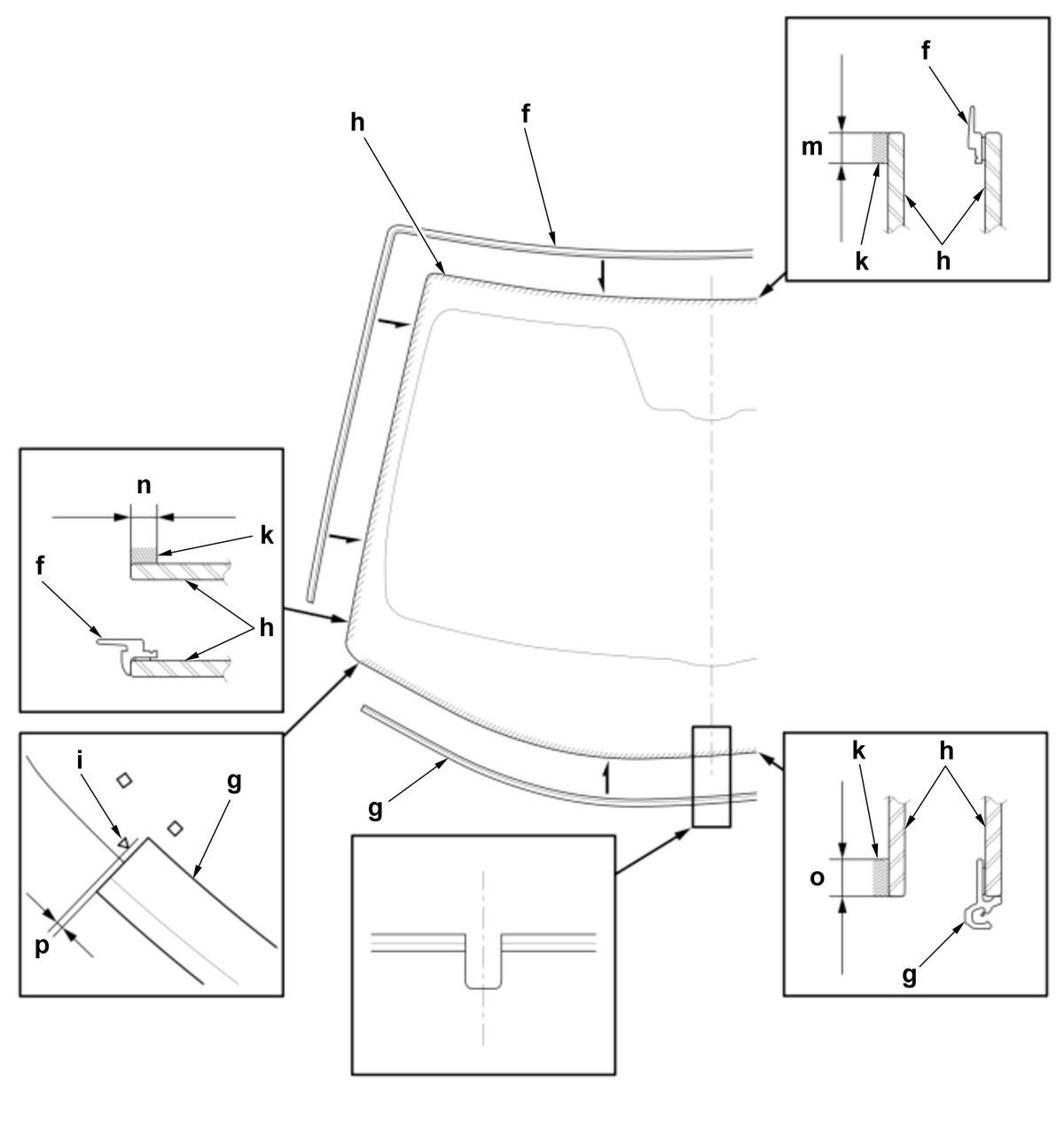 h
f
f
m
k
h
n
k
f
h
i
g
p
g
k
h
o
g