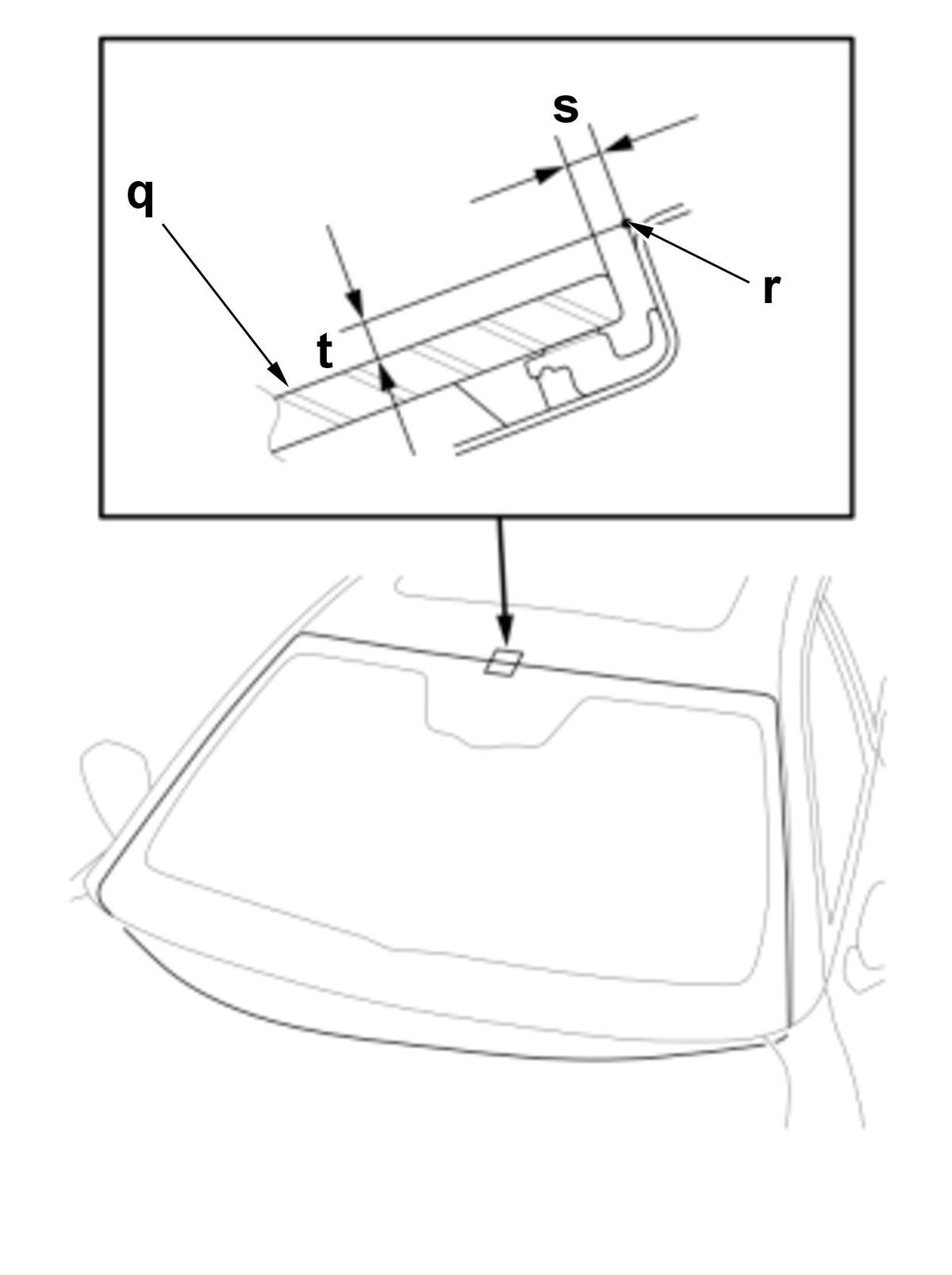 s
q
r
t