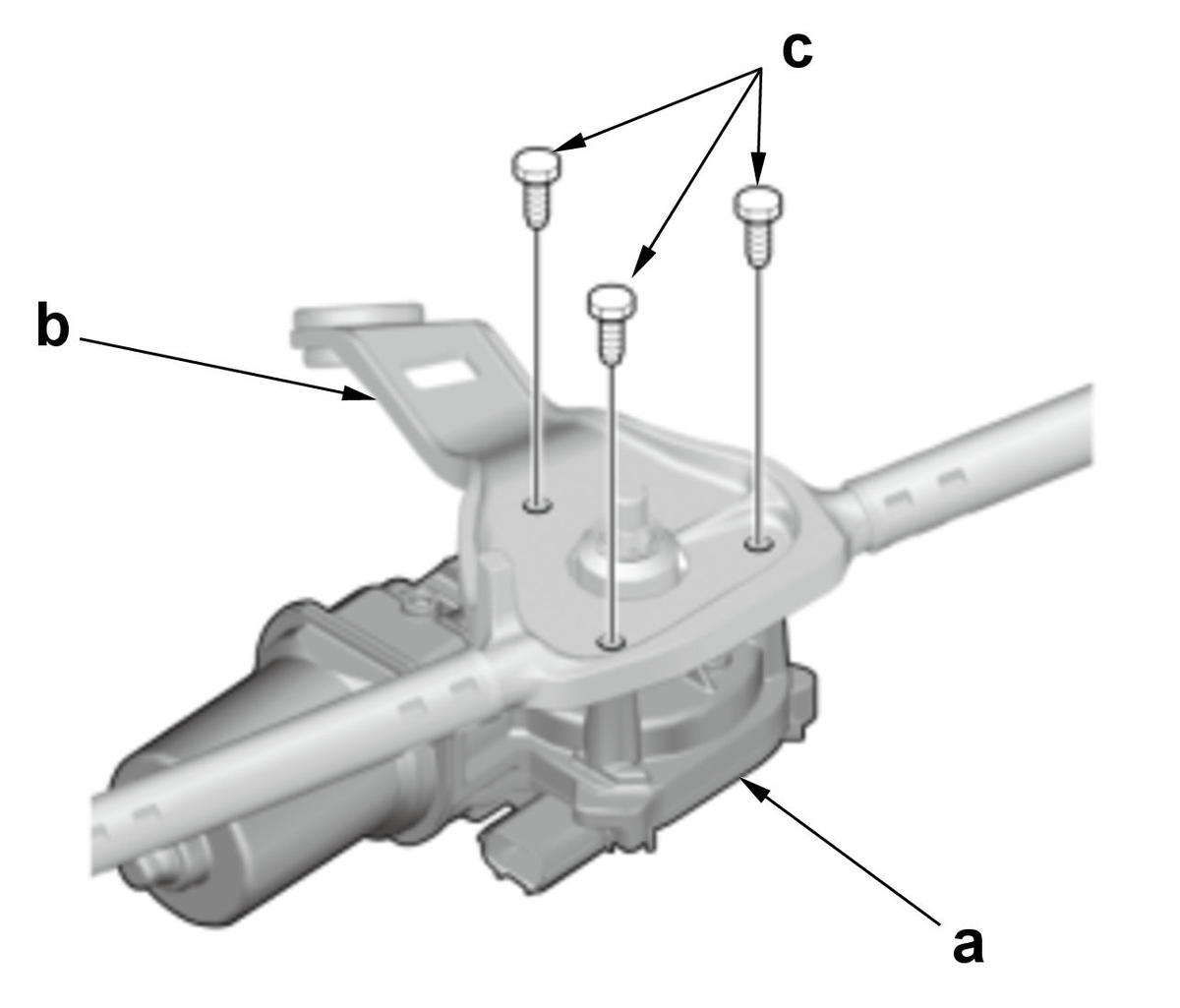 c
b
a