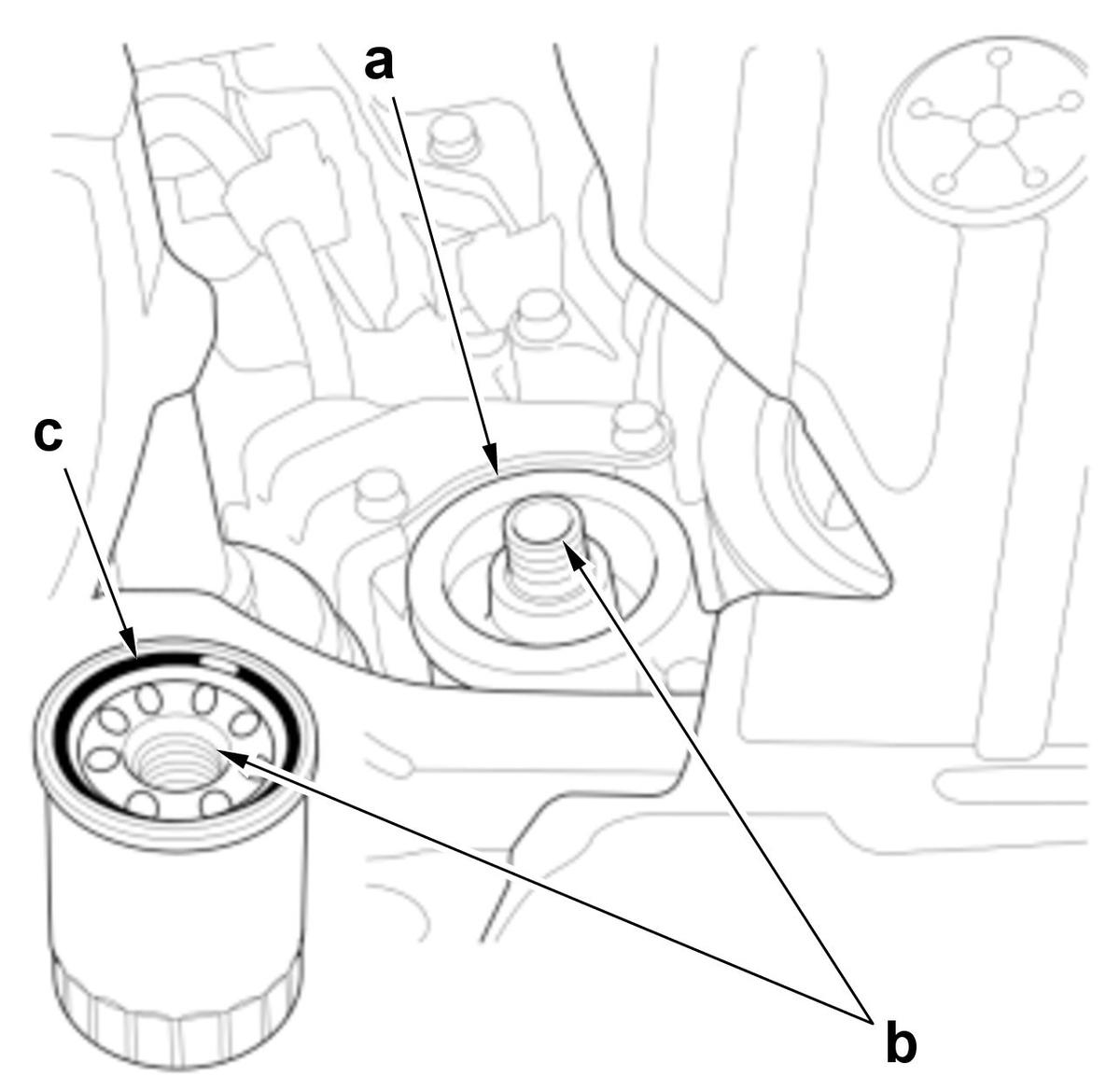 a
c
b