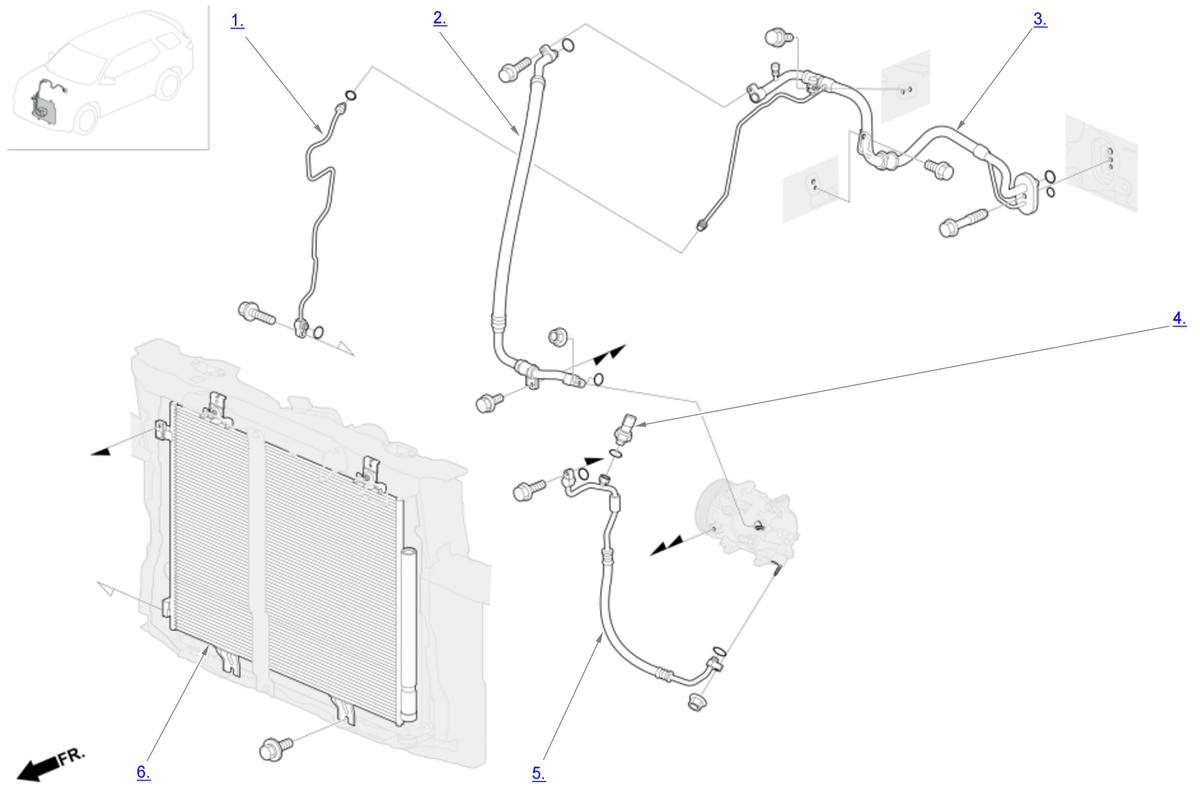 1.
2.
3.
4.
5.
6.
FR.