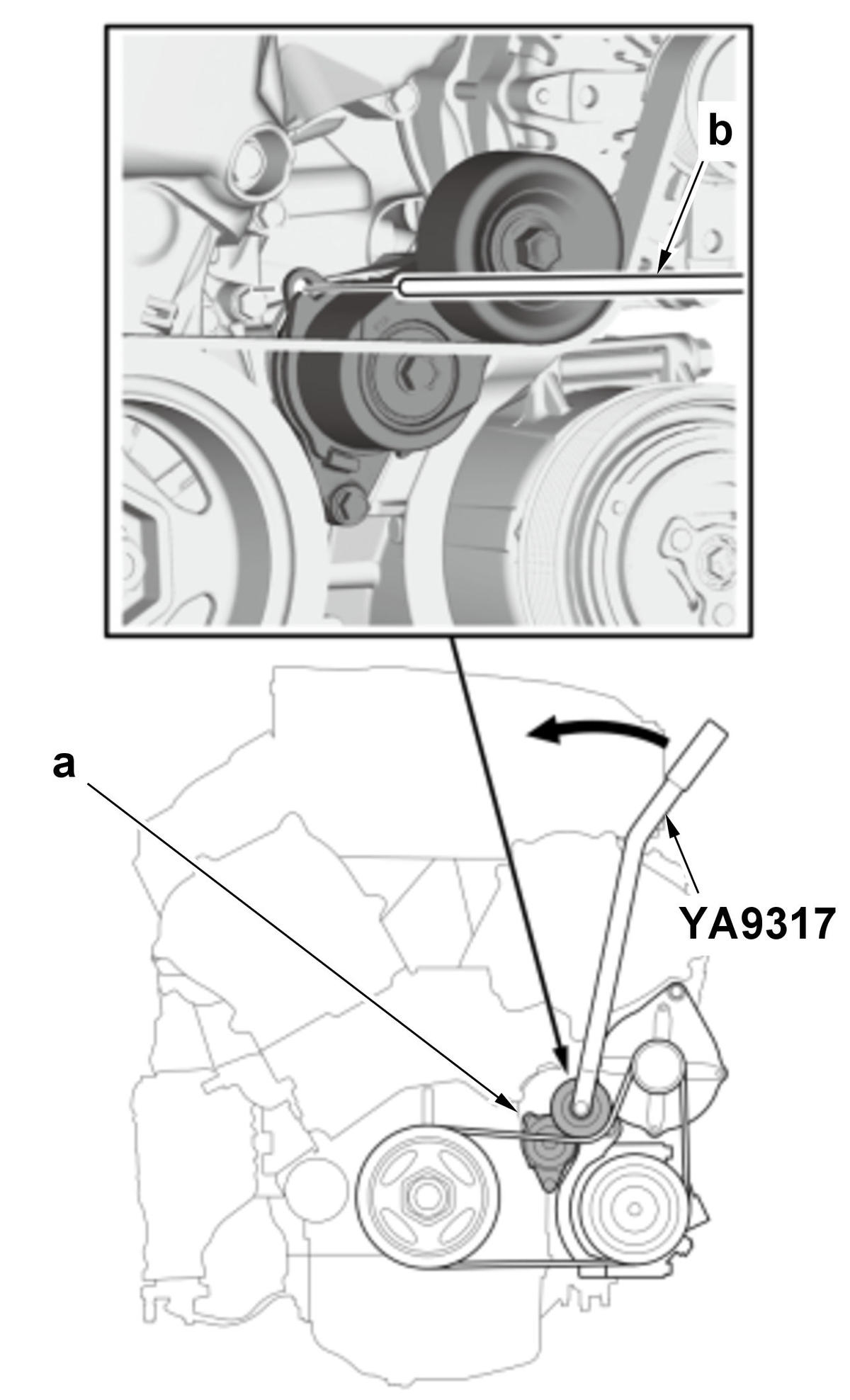 b

a

YA9317