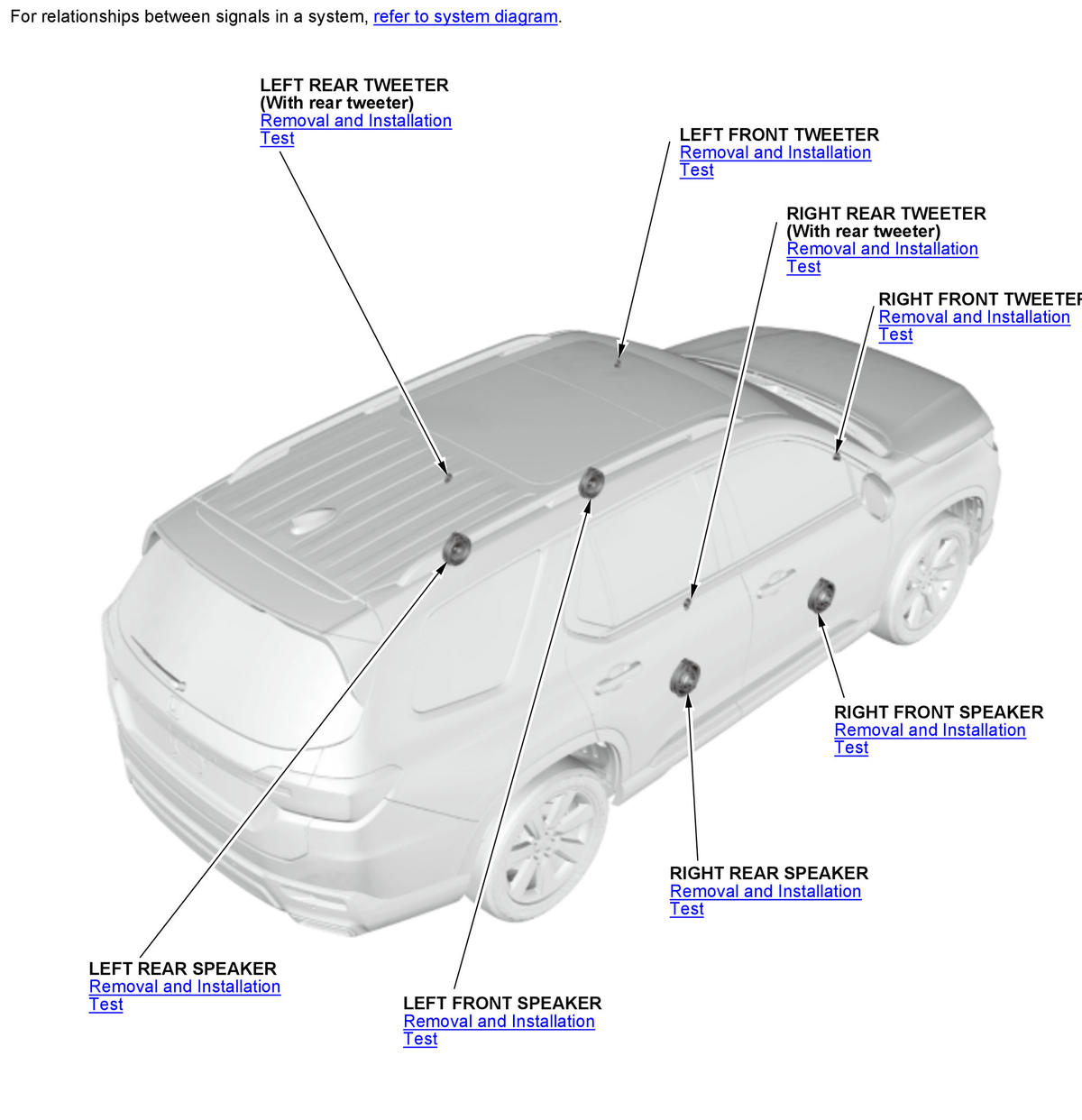 For relationships between signals in a system, refer to system diagram.

LEFT REAR TWEETER
(With rear tweeter)
Removal and Installation
Test

LEFT FRONT TWEETER
Removal and Installation
Test

RIGHT REAR TWEETER
(With rear tweeter)
Removal and Installation
Test

RIGHT FRONT TWEETER
Removal and Installation
Test

RIGHT FRONT SPEAKER
Removal and Installation
Test

RIGHT REAR SPEAKER
Removal and Installation
Test

LEFT REAR SPEAKER
Removal and Installation
Test

LEFT FRONT SPEAKER
Removal and Installation
Test