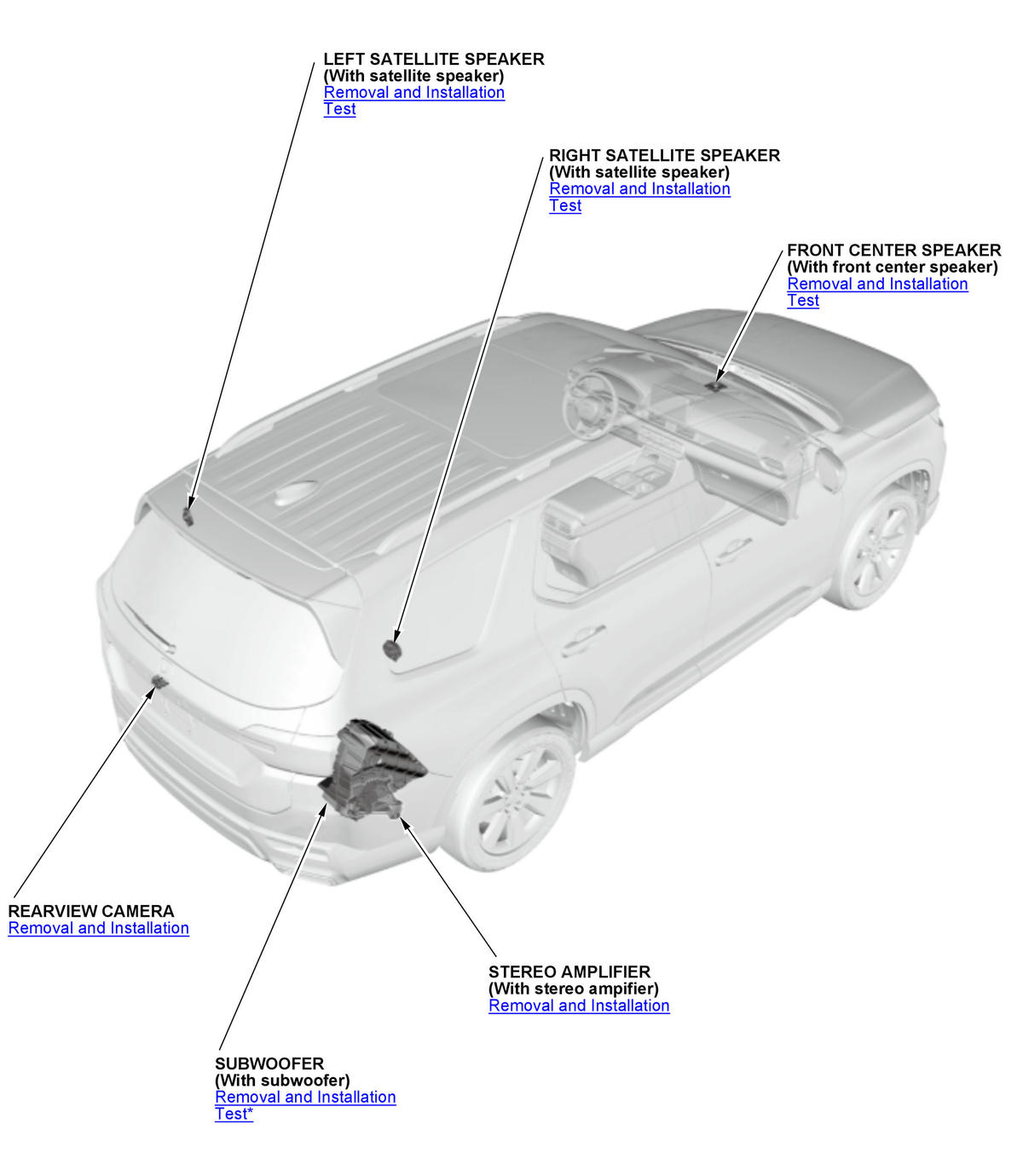 LEFT SATELLITE SPEAKER
(With satellite speaker)
Removal and Installation
Test

RIGHT SATELLITE SPEAKER
(With satellite speaker)
Removal and Installation
Test

FRONT CENTER SPEAKER
(With front center speaker)
Removal and Installation
Test

REARVIEW CAMERA
Removal and Installation

STEREO AMPLIFIER
(With stereo ampifier)
Removal and Installation

SUBWOOFER
(With subwoofer)
Removal and Installation
Test*