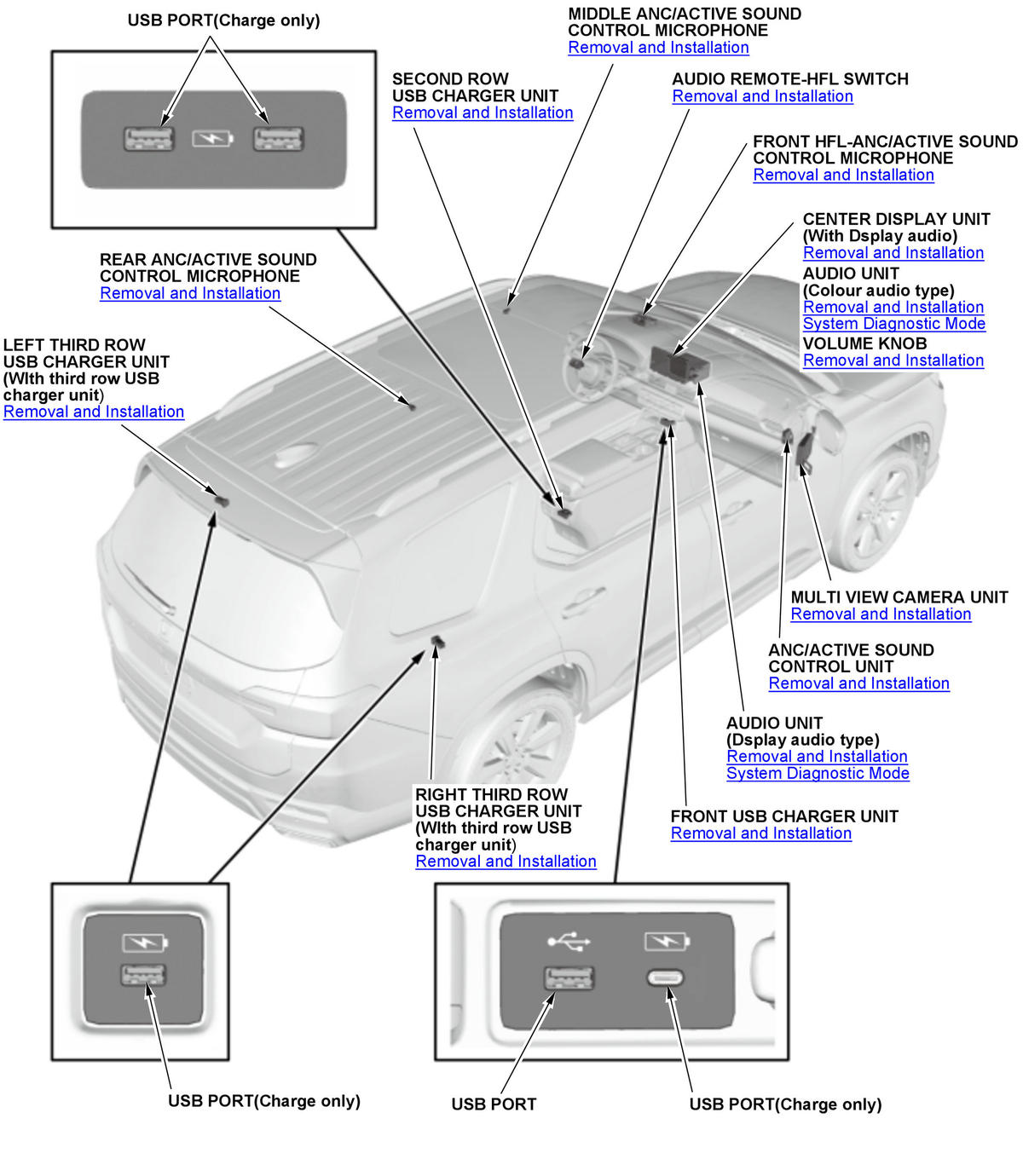 USB PORT(Charge only)

MIDDLE ANC/ACTIVE SOUND CONTROL MICROPHONE
Removal and Installation

SECOND ROW USB CHARGER UNIT
Removal and Installation

AUDIO REMOTE-HFL SWITCH
Removal and Installation

FRONT HFL-ANC/ACTIVE SOUND CONTROL MICROPHONE
Removal and Installation

CENTER DISPLAY UNIT (With Dsplay audio)
Removal and Installation

AUDIO UNIT (Colour audio type)
Removal and Installation
System Diagnostic Mode

VOLUME KNOB
Removal and Installation

REAR ANC/ACTIVE SOUND CONTROL MICROPHONE
Removal and Installation

LEFT THIRD ROW USB CHARGER UNIT (WIth third row USB charger unit)
Removal and Installation

MULTI VIEW CAMERA UNIT
Removal and Installation

ANC/ACTIVE SOUND CONTROL UNIT
Removal and Installation

AUDIO UNIT (Dsplay audio type)
Removal and Installation
System Diagnostic Mode

RIGHT THIRD ROW USB CHARGER UNIT (WIth third row USB charger unit)
Removal and Installation

FRONT USB CHARGER UNIT
Removal and Installation

USB PORT(Charge only)

USB PORT

USB PORT(Charge only)